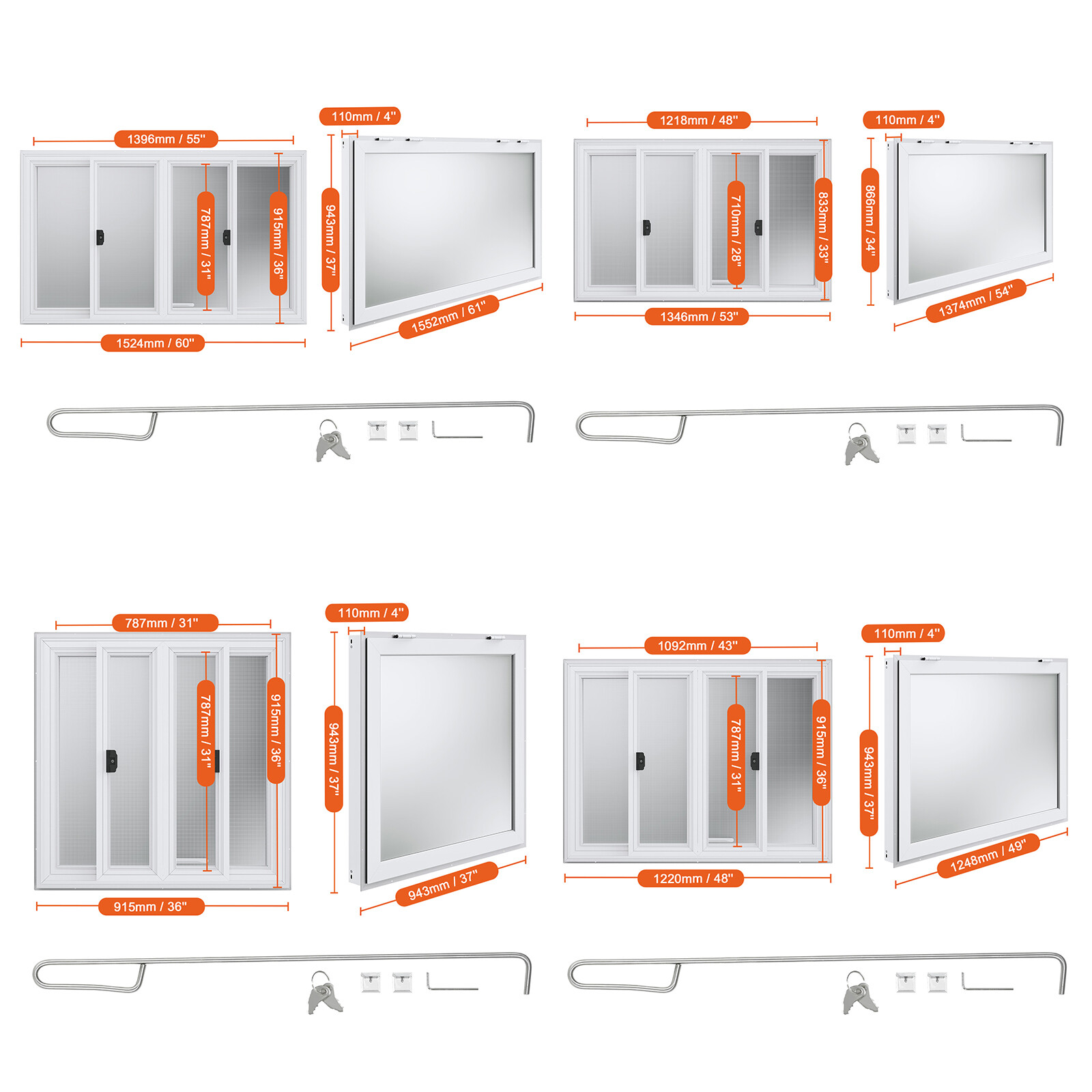 1396mm / 55"
787mm / 31"
915mm / 36"
1524mm / 60"
110mm / 4"
943mm / 37"
1552mm / 61"

1218mm / 48"
710mm / 28"
833mm / 33"
1346mm / 53"
110mm / 4"
866mm / 34"
1374mm / 54"

787mm / 31"
787mm / 31"
915mm / 36"
915mm / 36"
110mm / 4"
943mm / 37"
943mm / 37"

1092mm / 43"
787mm / 31"
915mm / 36"
1220mm / 48"
110mm / 4"
943mm / 37"
1248mm / 49"