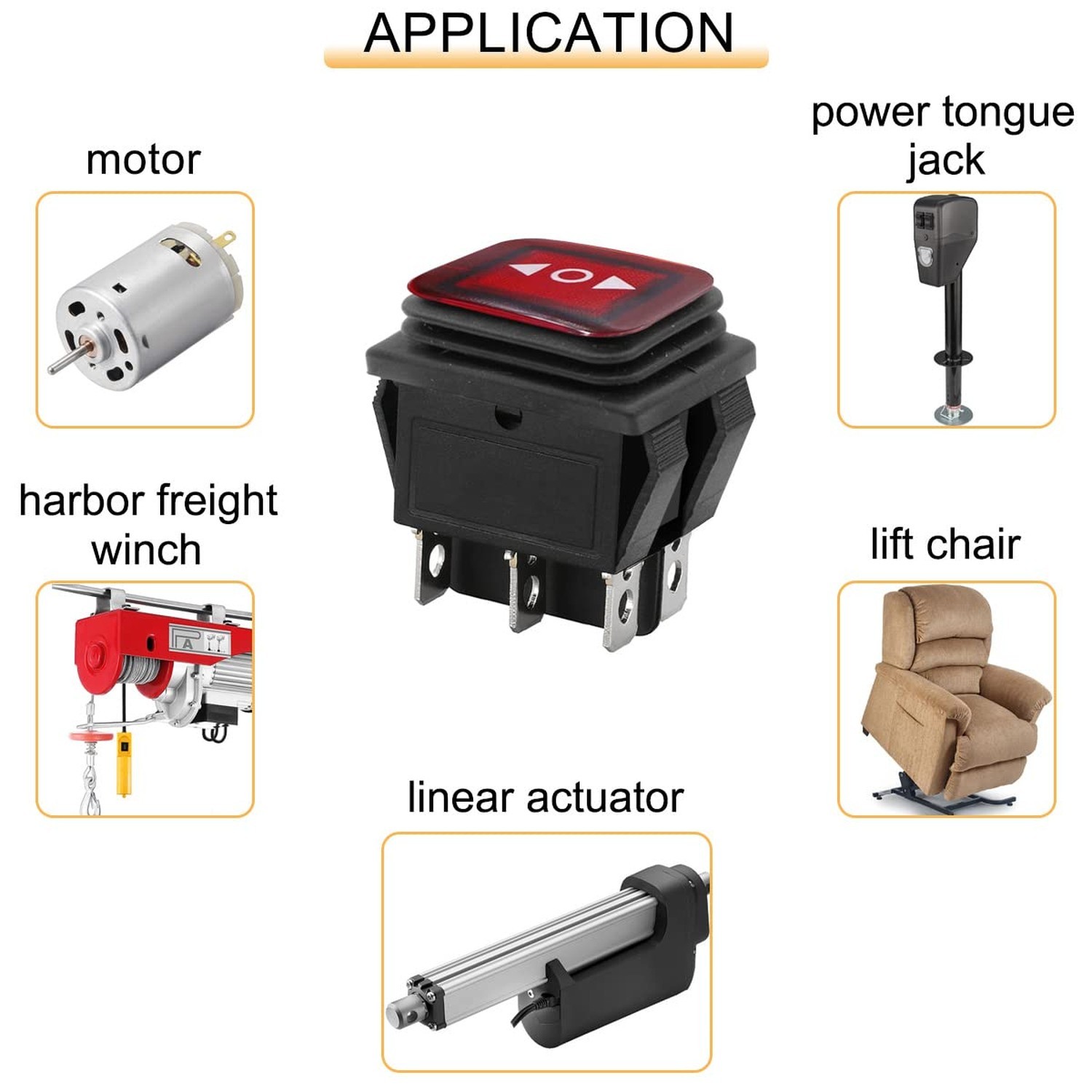 APPLICATION

motor

power tongue jack

harbor freight winch

lift chair

linear actuator