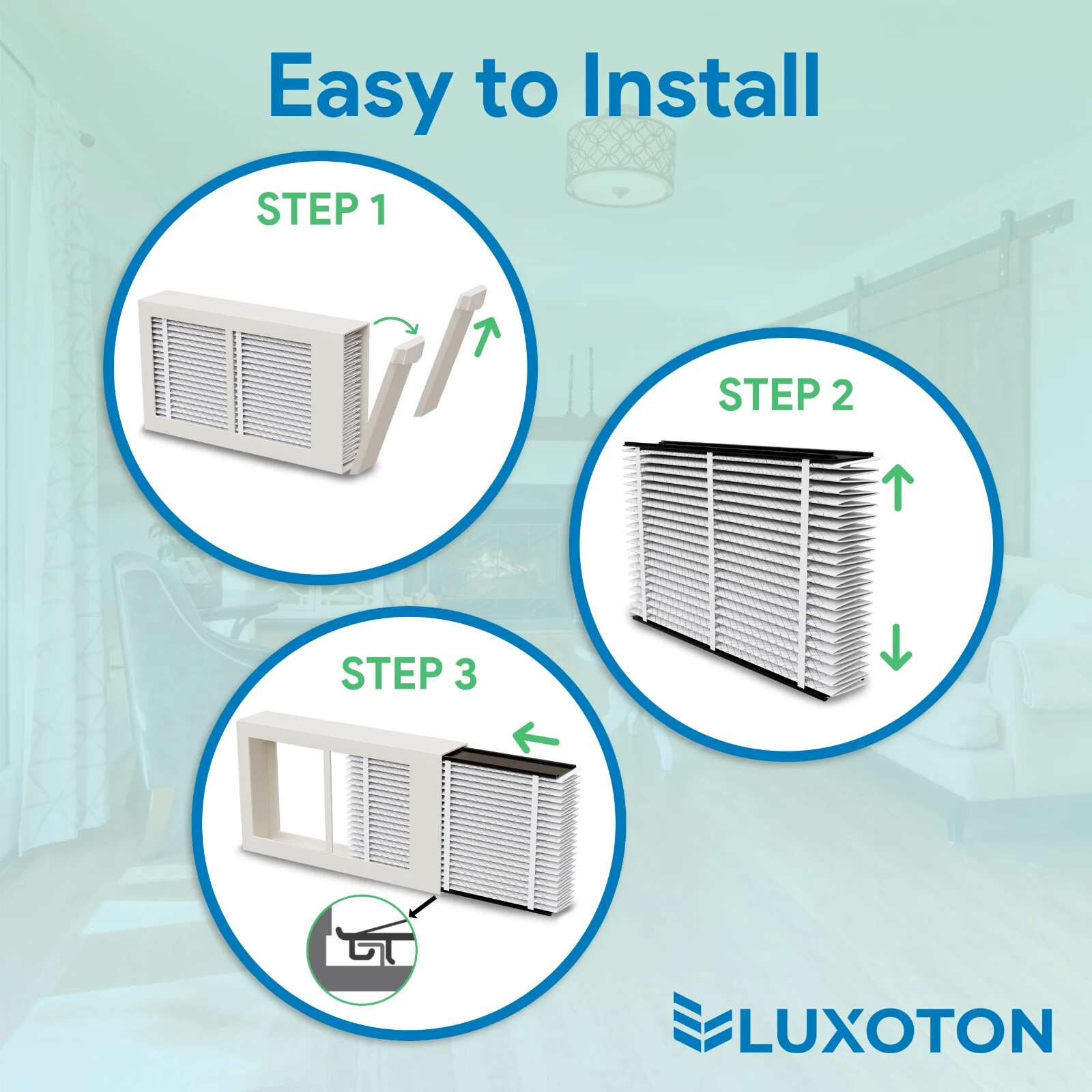 Easy to Install

STEP 1

STEP 2

STEP 3

LUXOTON