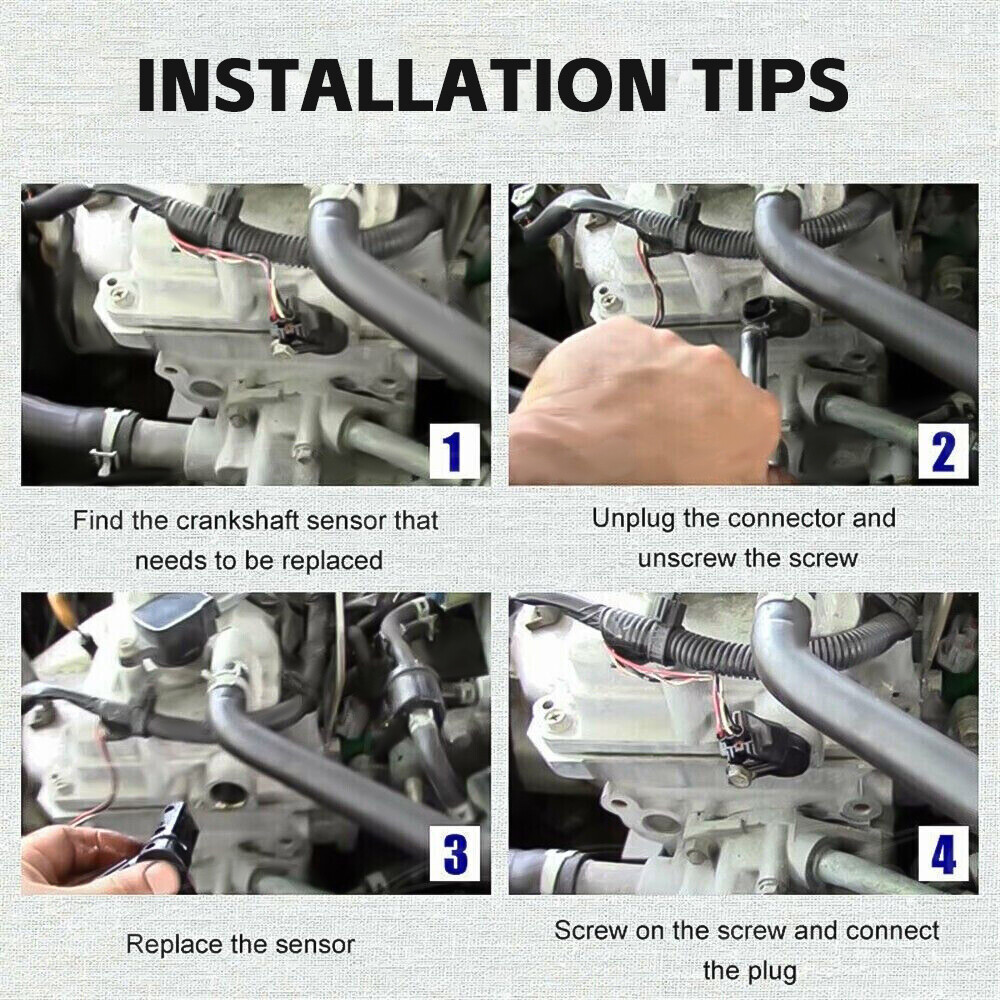 INSTALLATION TIPS

1

Find the crankshaft sensor that needs to be replaced

2

Unplug the connector and unscrew the screw

3

Replace the sensor

4

Screw on the screw and connect the plug