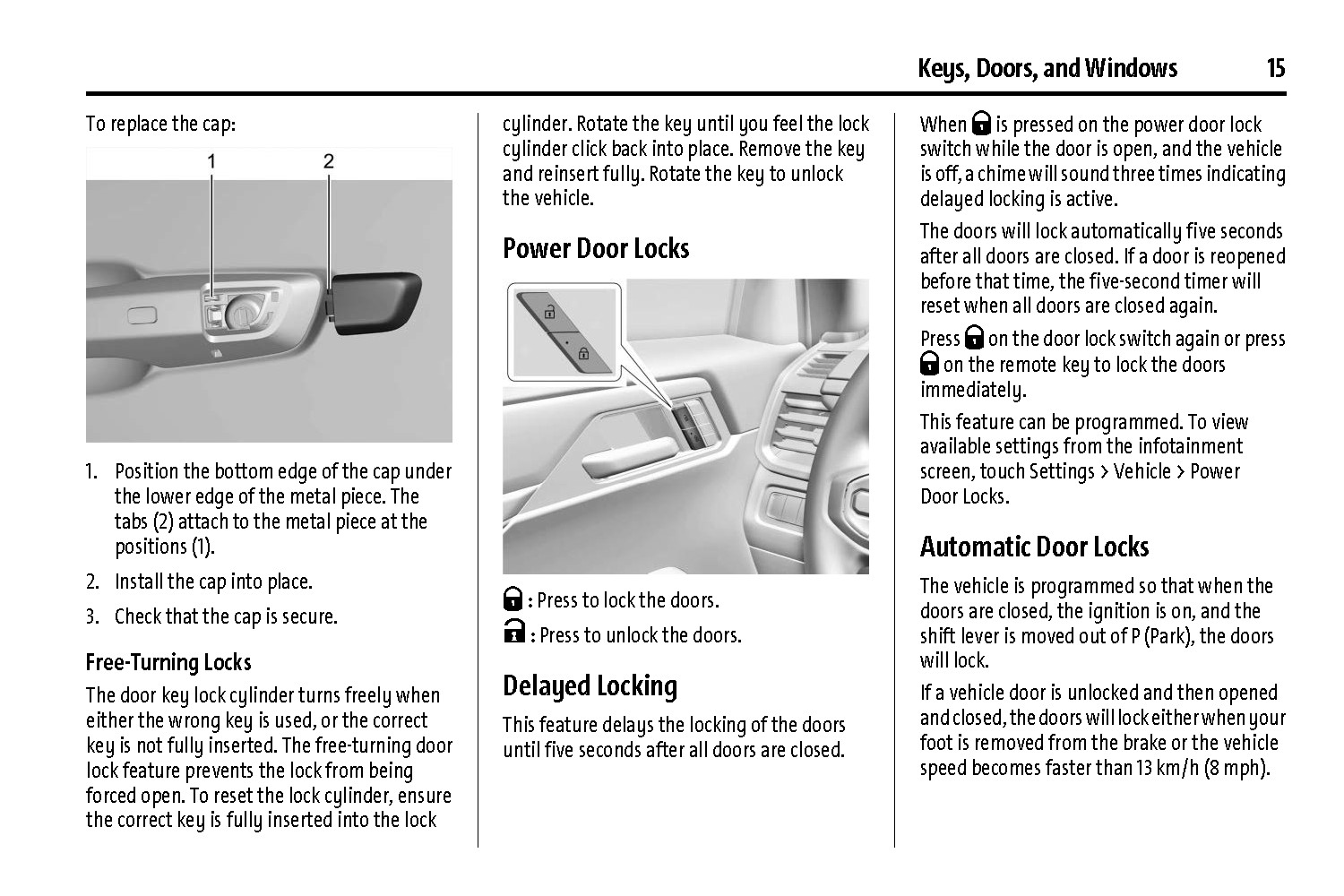 Keys, Doors, and Windows 15

To replace the cap:

1 2

1. Position the bottom edge of the cap under the lower edge of the metal piece. The tabs (2) attach to the metal piece at the positions (1).

2. Install the cap into place.

3. Check that the cap is secure.

Free-Turning Locks

The door key lock cylinder turns freely when either the wrong key is used, or the correct key is not fully inserted. The free-turning door lock feature prevents the lock from being forced open. To reset the lock cylinder, ensure the correct key is fully inserted into the lock cylinder. Rotate the key until you feel the lock cylinder click back into place. Remove the key and reinsert fully. Rotate the key to unlock the vehicle.

Power Door Locks

: Press to lock the doors.

: Press to unlock the doors.

Delayed Locking

This feature delays the locking of the doors until five seconds after all doors are closed.

When is pressed on the power door lock switch while the door is open, and the vehicle is off, a chime will sound three times indicating delayed locking is active.

The doors will lock automatically five seconds after all doors are closed. If a door is reopened before that time, the five-second timer will reset when all doors are closed again.

Press on the door lock switch again or press on the remote key to lock the doors immediately.

This feature can be programmed. To view available settings from the infotainment screen, touch Settings > Vehicle > Power Door Locks.

Automatic Door Locks

The vehicle is programmed so that when the doors are closed, the ignition is on, and the shift lever is moved out of P (Park), the doors will lock.

If a vehicle door is unlocked and then opened and closed, the doors will lock either when your foot is removed from the brake or the vehicle speed becomes faster than 13 km/h (8 mph).