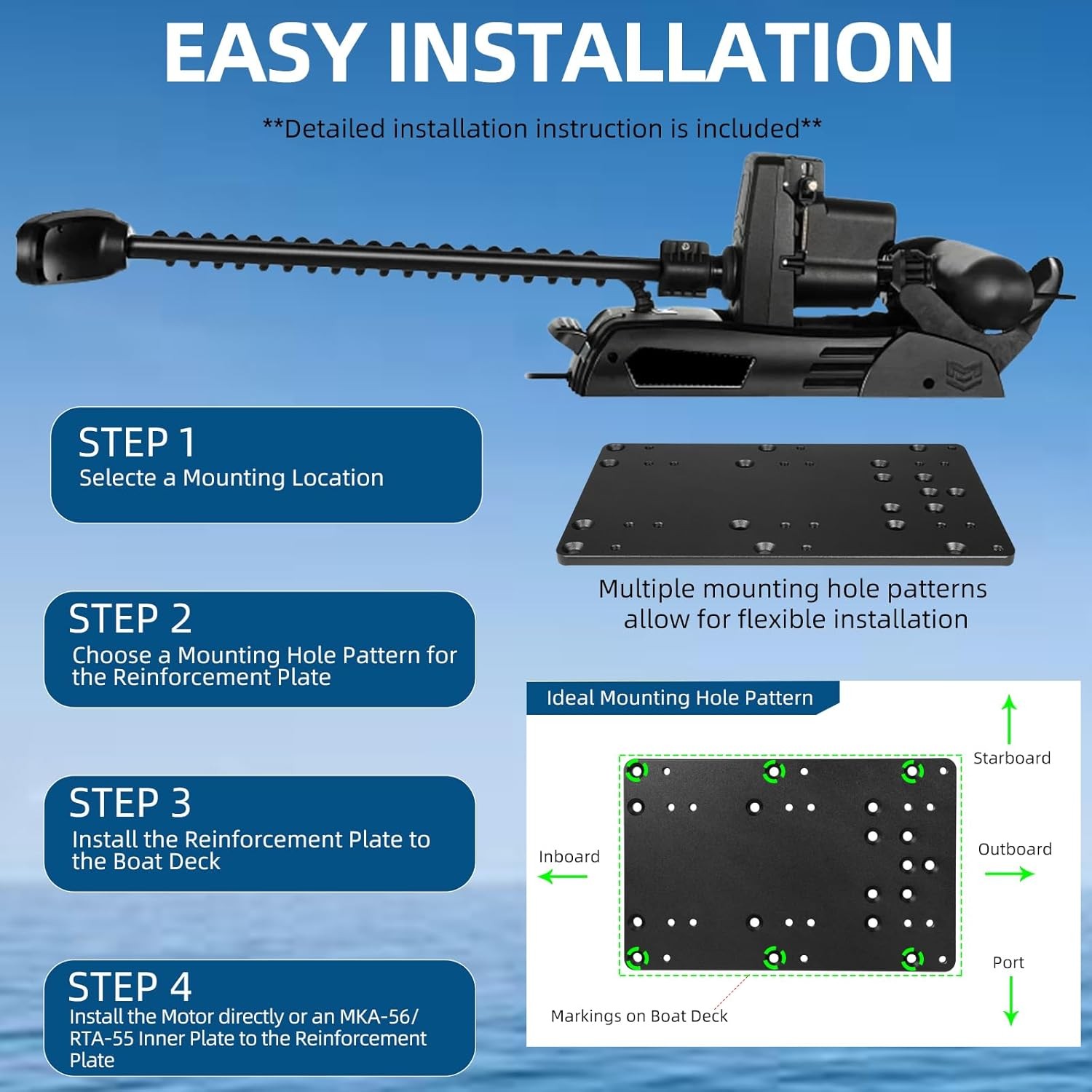 EASY INSTALLATION

**Detailed installation instruction is included**

STEP 1
Selecte a Mounting Location

STEP 2
Choose a Mounting Hole Pattern for the Reinforcement Plate

STEP 3
Install the Reinforcement Plate to the Boat Deck

STEP 4
Install the Motor directly or an MKA-56/ RTA-55 Inner Plate to the Reinforcement Plate

Multiple mounting hole patterns allow for flexible installation

Ideal Mounting Hole Pattern

Starboard

Inboard

Outboard

Port

Markings on Boat Deck