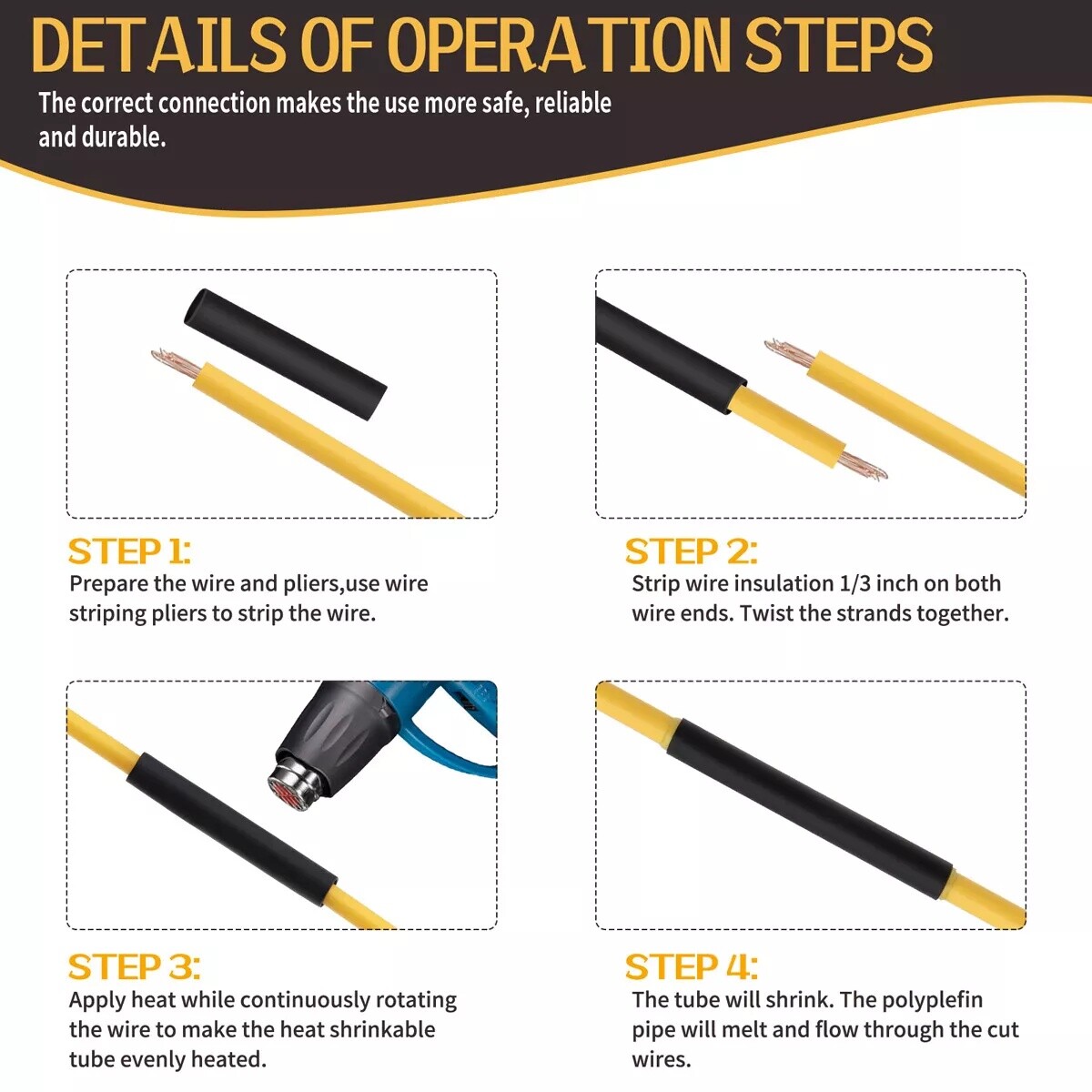 DETAILS OF OPERATION STEPS

The correct connection makes the use more safe, reliable and durable.

STEP 1:
Prepare the wire and pliers,use wire striping pliers to strip the wire.

STEP 2:
Strip wire insulation 1/3 inch on both wire ends. Twist the strands together.

STEP 3:
Apply heat while continuously rotating the wire to make the heat shrinkable tube evenly heated.

STEP 4:
The tube will shrink. The polyplefin pipe will melt and flow through the cut wires.