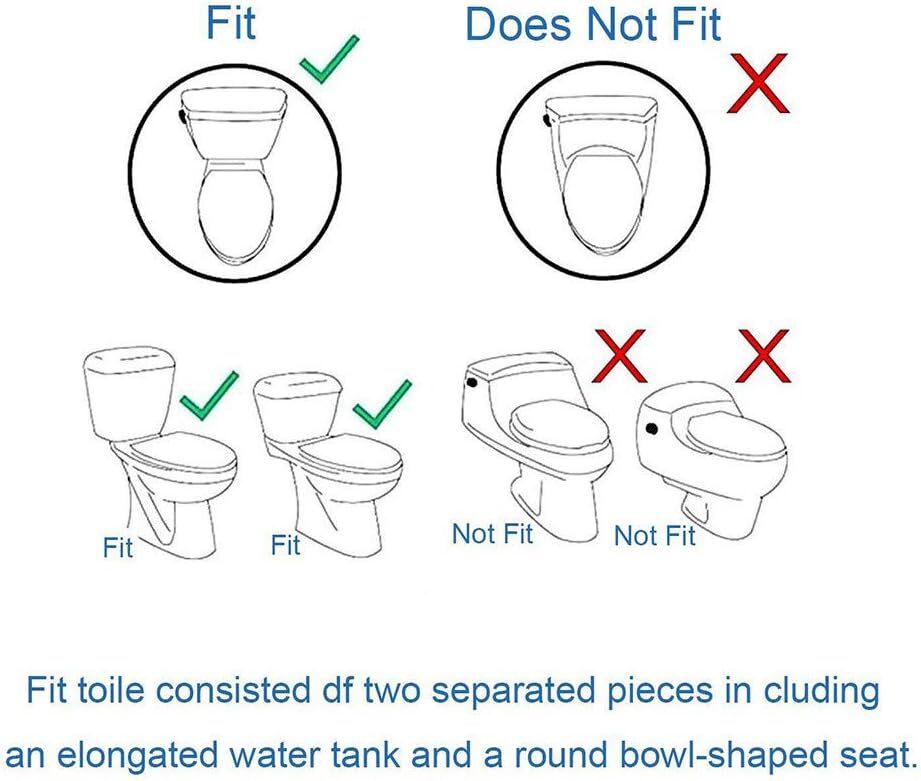 Fit

Does Not Fit

Fit

Fit

Not Fit

Not Fit

Fit toile consisted df two separated pieces in cluding an elongated water tank and a round bowl-shaped seat.