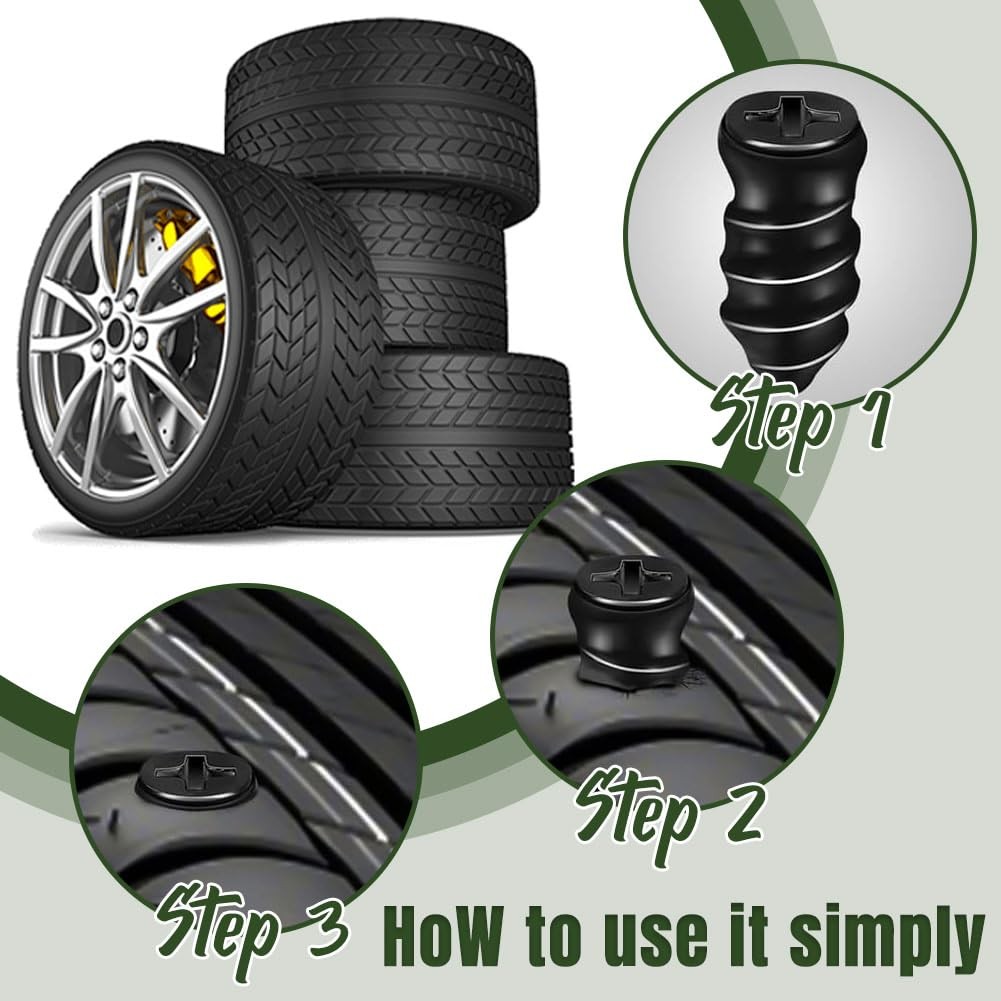 Step 1

Step 2

Step 3 HoW to use it simply