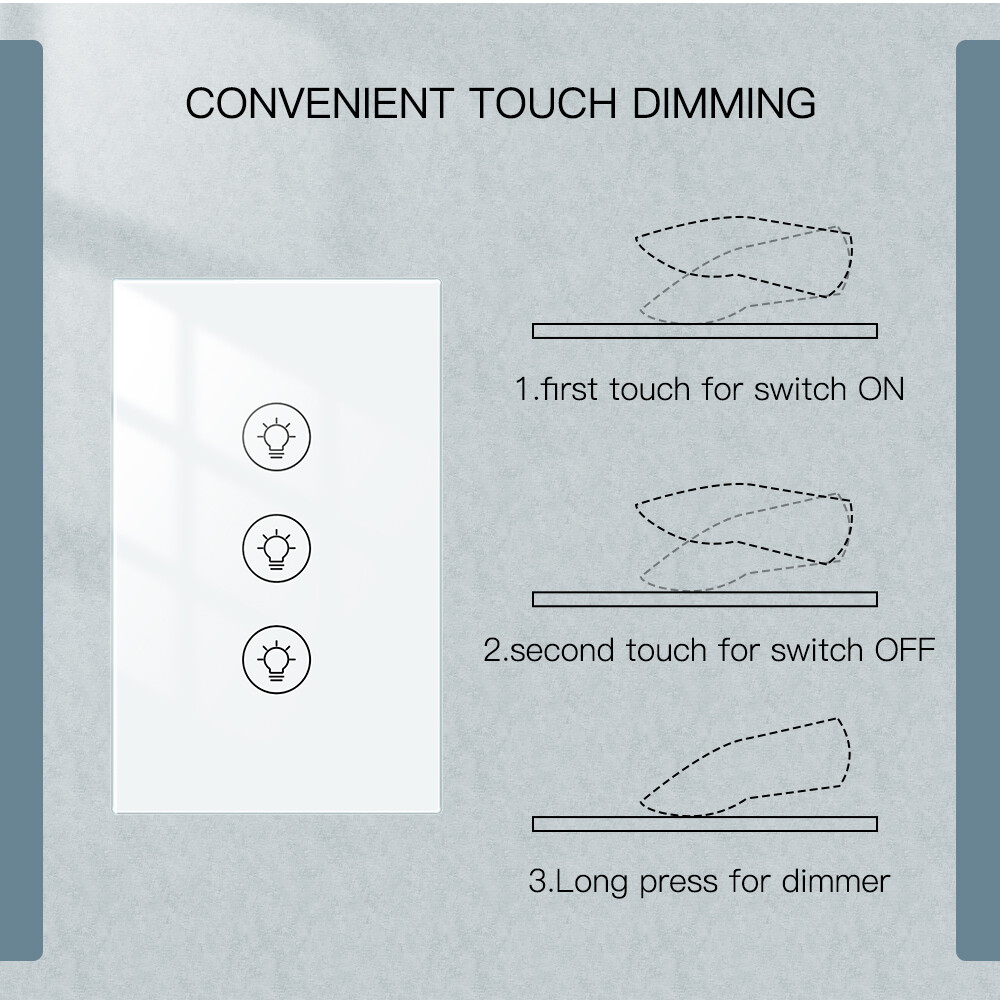 CONVENIENT TOUCH DIMMING

1.first touch for switch ON

2.second touch for switch OFF

3.Long press for dimmer