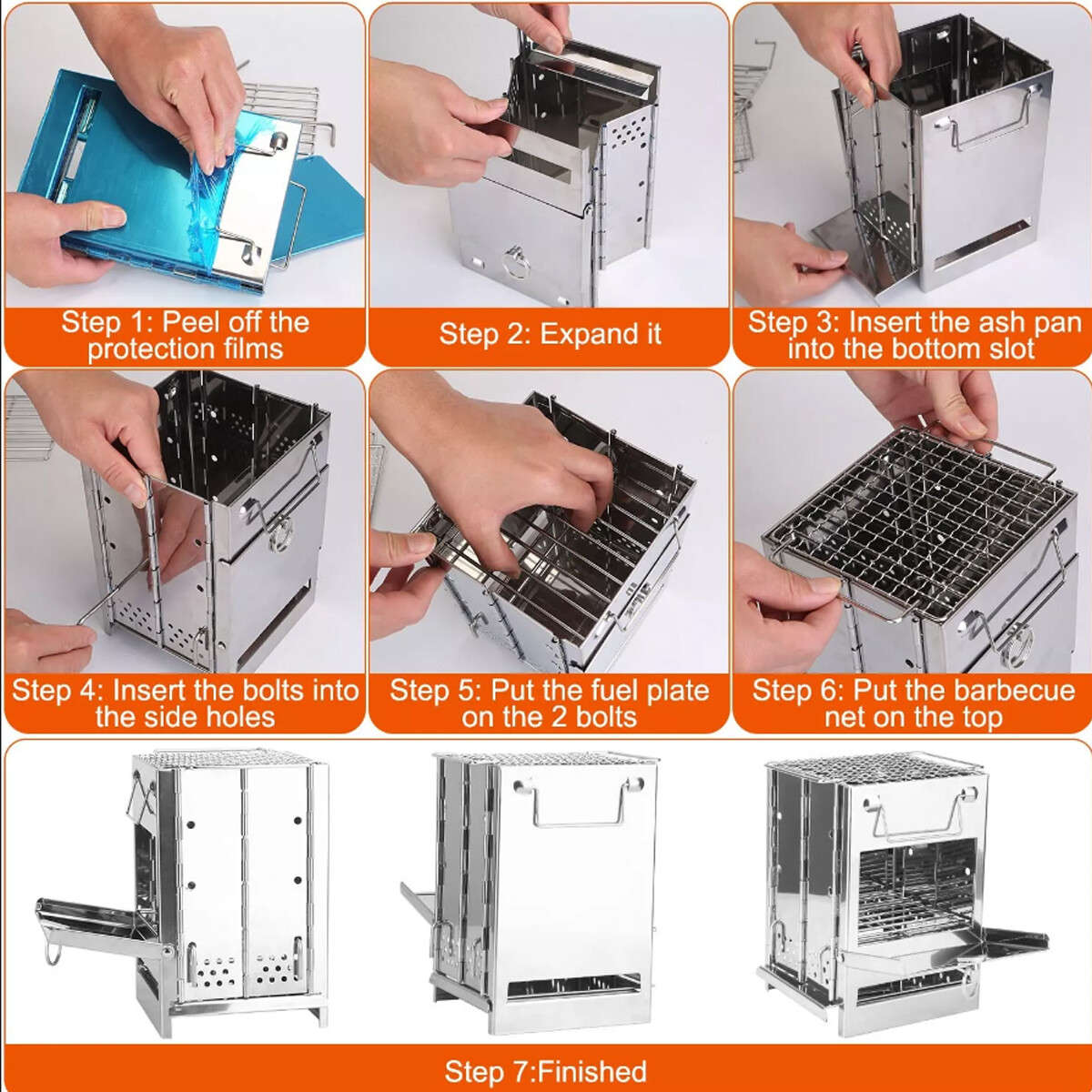 Step 1: Peel off the protection films

Step 2: Expand it

Step 3: Insert the ash pan into the bottom slot

Step 4: Insert the bolts into the side holes

Step 5: Put the fuel plate on the 2 bolts

Step 6: Put the barbecue net on the top

Step 7:Finished