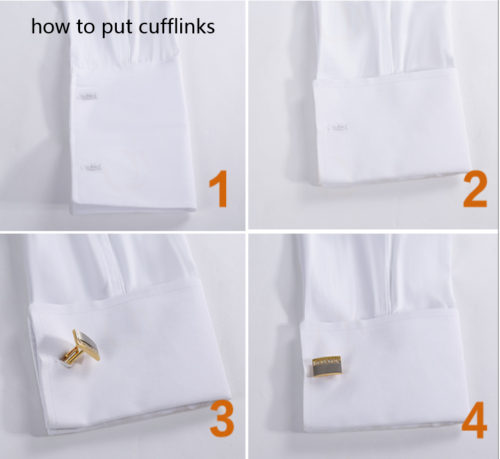 how to put cufflinks

1

2

3

4