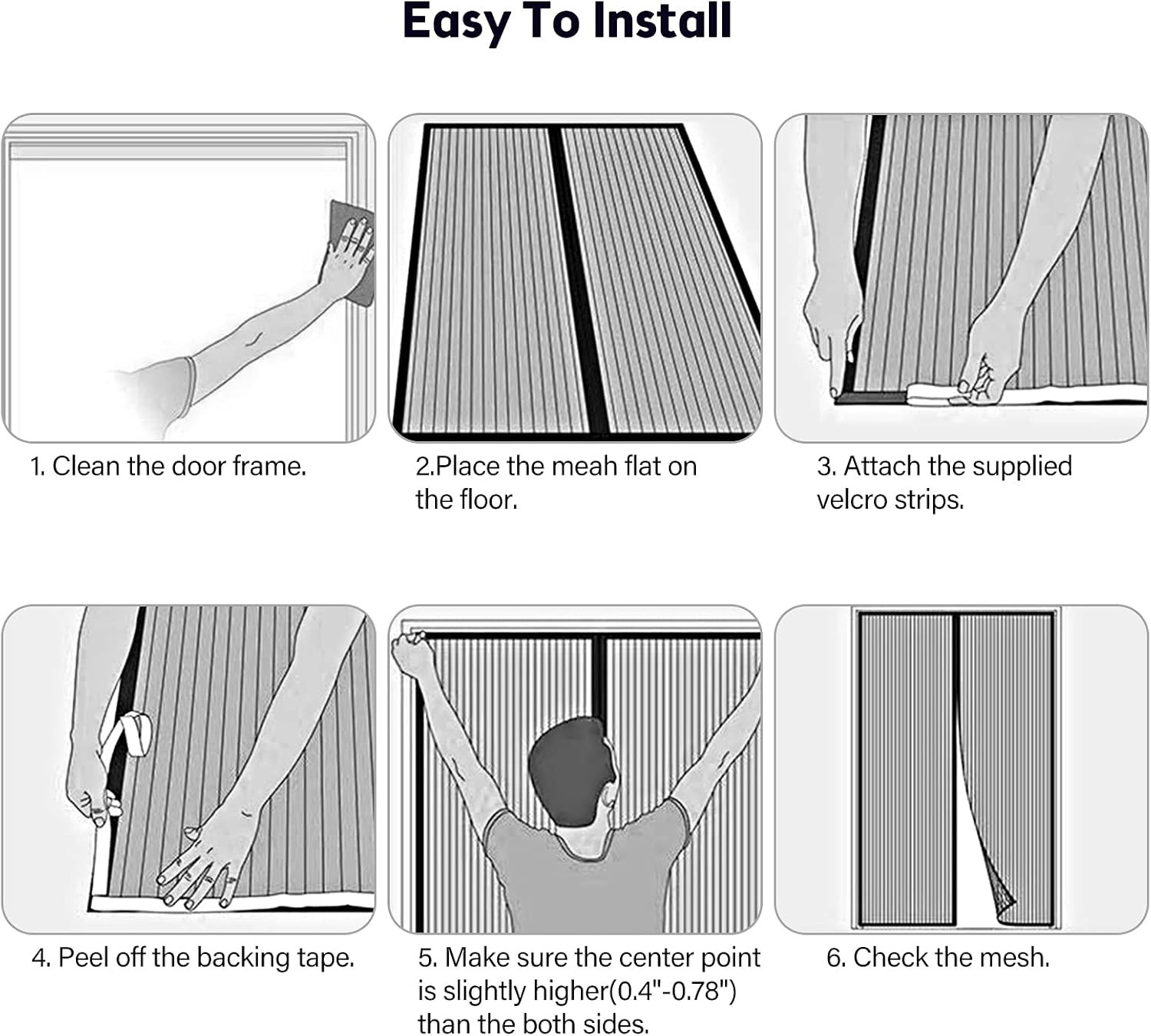 Easy To Install

1. Clean the door frame.

2.Place the meah flat on the floor.

3. Attach the supplied velcro strips.

4. Peel off the backing tape.

5. Make sure the center point is slightly higher(0.4"-0.78") than the both sides.

6. Check the mesh.