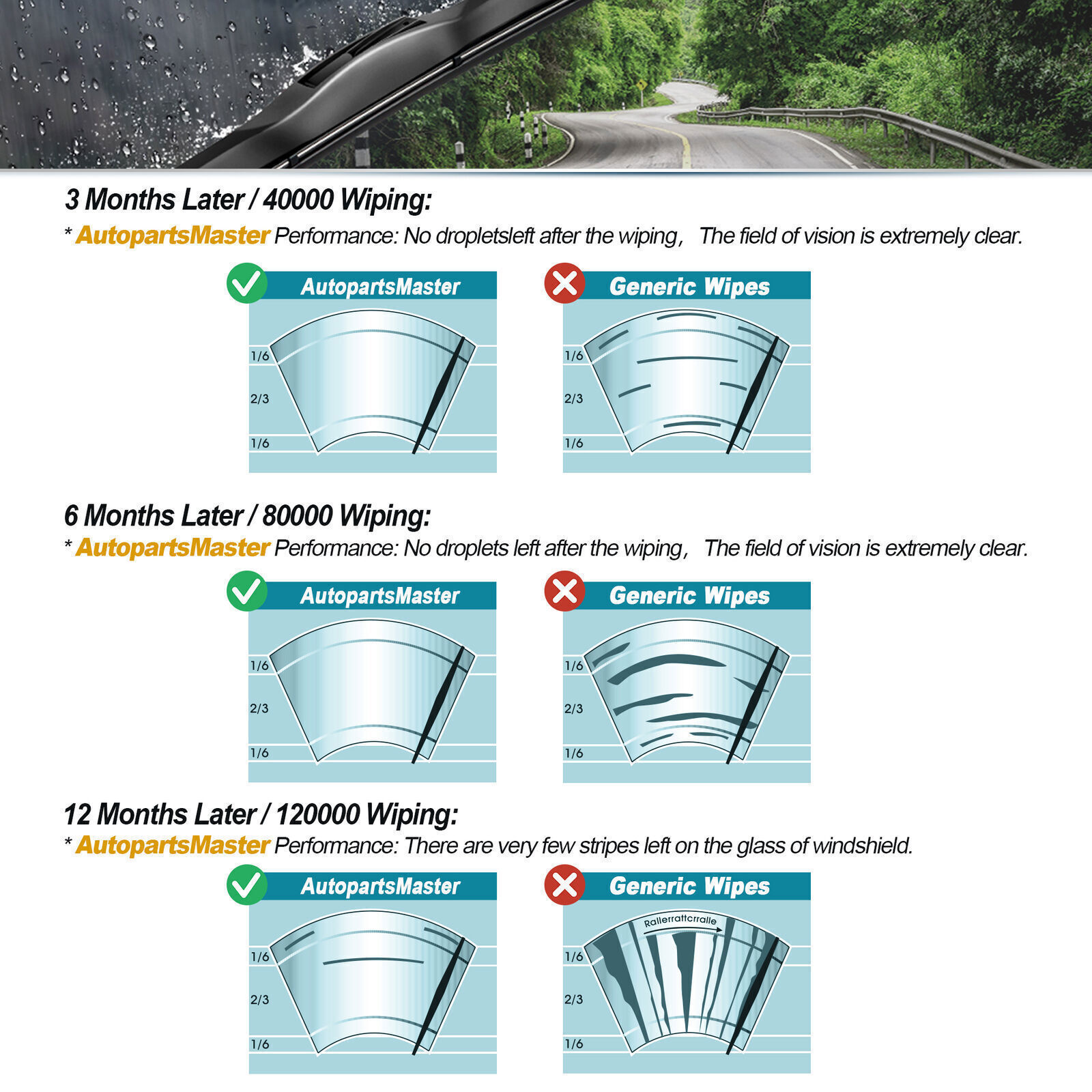 3 Months Later / 40000 Wiping:

* AutopartsMaster Performance: No dropletsleft after the wiping, The field of vision is extremely clear.

AutopartsMaster

1/6
2/3
1/6

Generic Wipes

1/6
2/3
1/6

6 Months Later / 80000 Wiping:

* AutopartsMaster Performance: No droplets left after the wiping, The field of vision is extremely clear.

AutopartsMaster

1/6
2/3
1/6

Generic Wipes

1/6
2/3
1/6

12 Months Later / 120000 Wiping:

* AutopartsMaster Performance: There are very few stripes left on the glass of windshield.

AutopartsMaster

1/6
2/3
1/6

Generic Wipes

Rallerrattcrralle

1/6
2/3
1/6