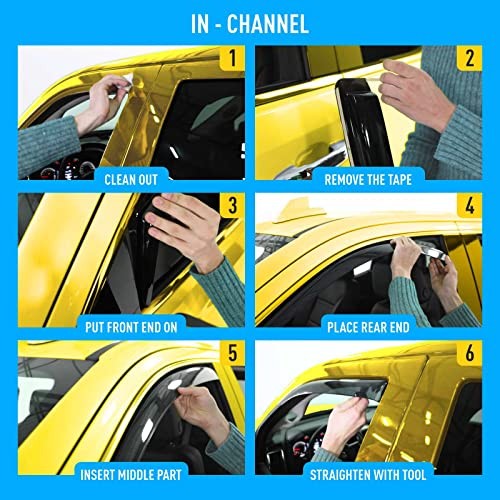 IN - CHANNEL

1
CLEAN OUT

2
REMOVE THE TAPE

3
PUT FRONT END ON

4
PLACE REAR END

5
INSERT MIDDLE PART

6
STRAIGHTEN WITH TOOL