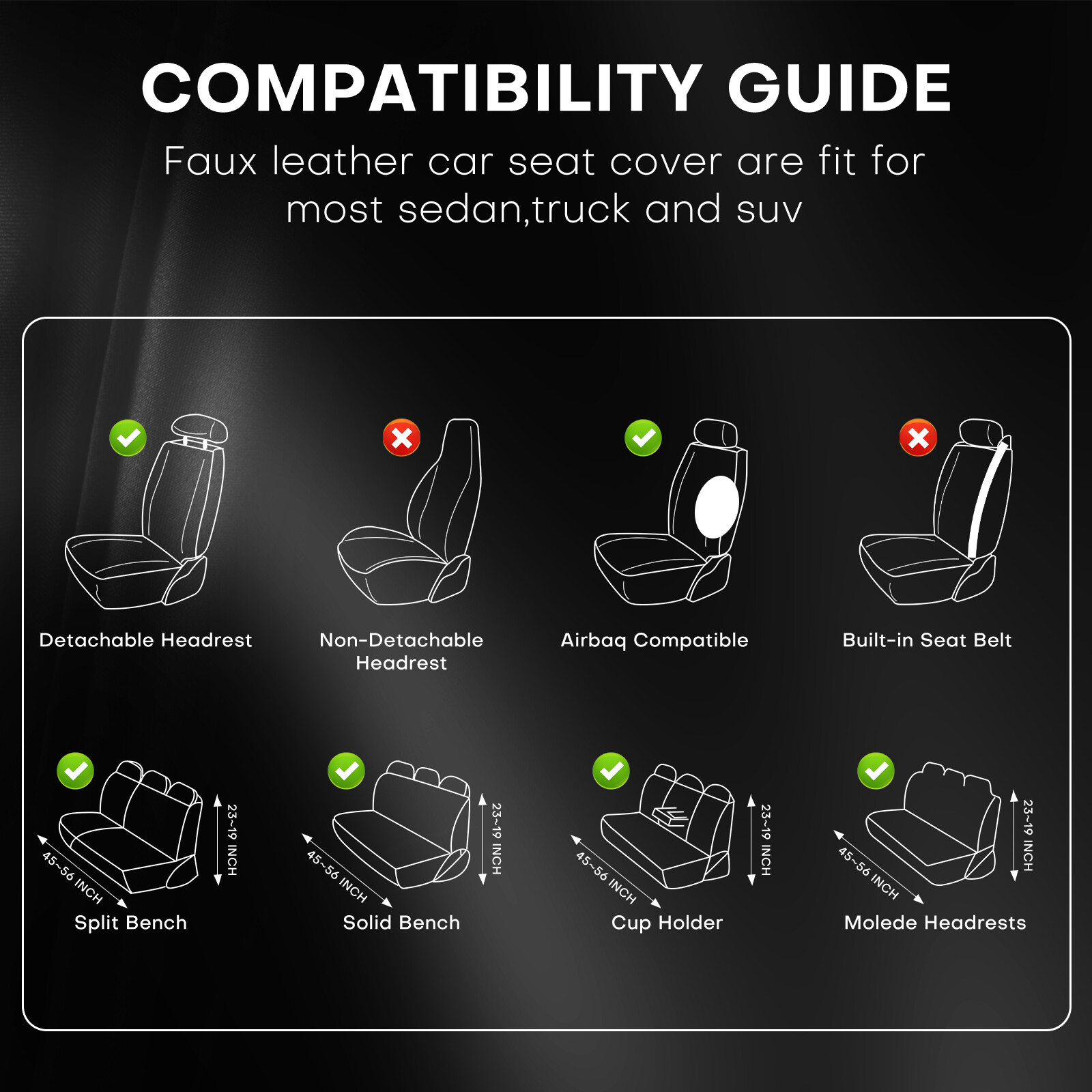 COMPATIBILITY GUIDE

Faux leather car seat cover are fit for most sedan,truck and suv

Detachable Headrest

Non-Detachable Headrest

Airbaq Compatible

Built-in Seat Belt

23~19 INCH
45~56 INCH
Split Bench

23~19 INCH
45~56 INCH
Solid Bench

23~19 INCH
45~56 INCH
Cup Holder

23~19 INCH
45~56 INCH
Molede Headrests