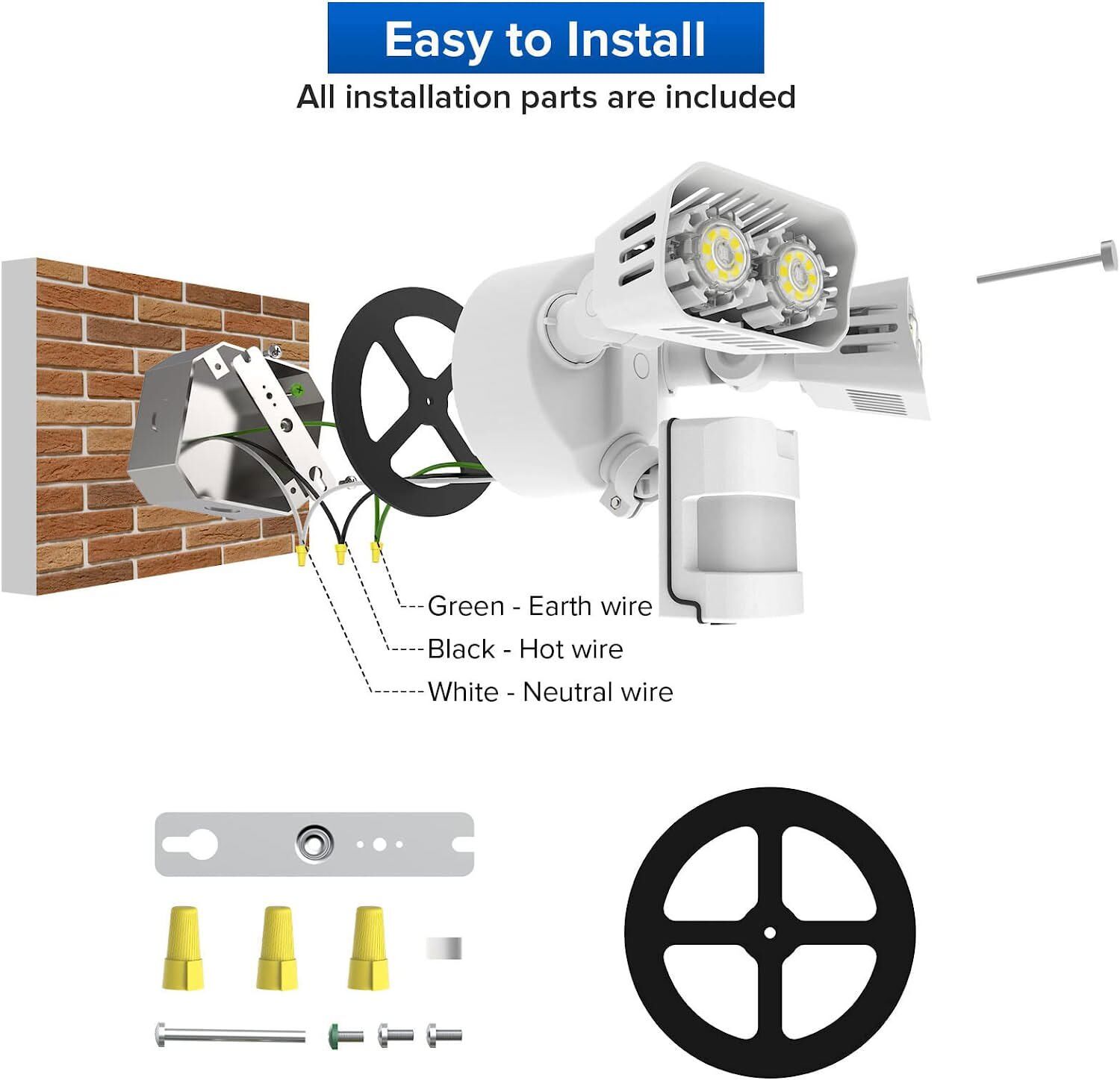 Easy to Install
All installation parts are included

Green - Earth wire
Black - Hot wire
White - Neutral wire