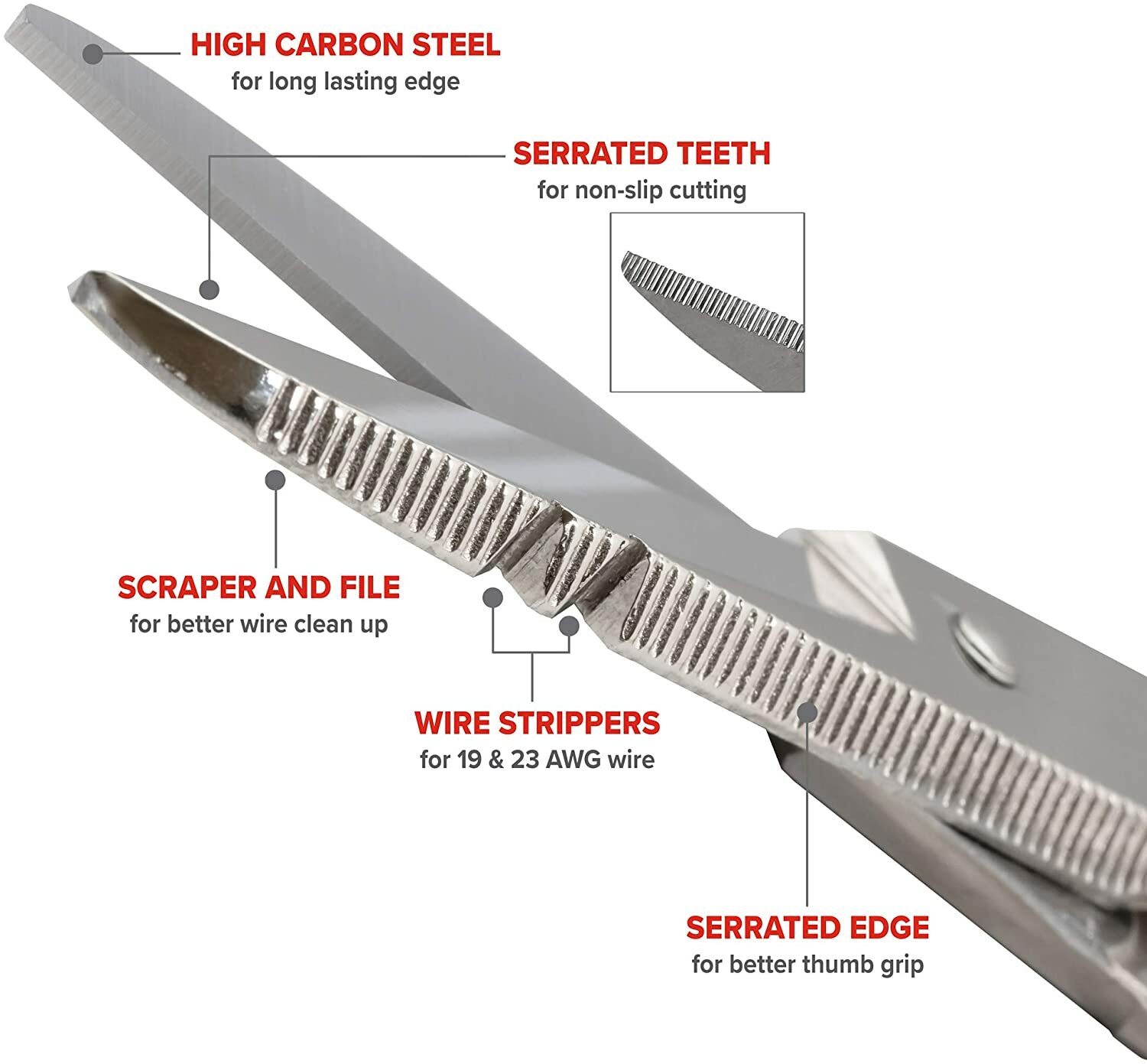 HIGH CARBON STEEL
for long lasting edge

SERRATED TEETH
for non-slip cutting

SCRAPER AND FILE
for better wire clean up

WIRE STRIPPERS
for 19 & 23 AWG wire

SERRATED EDGE
for better thumb grip