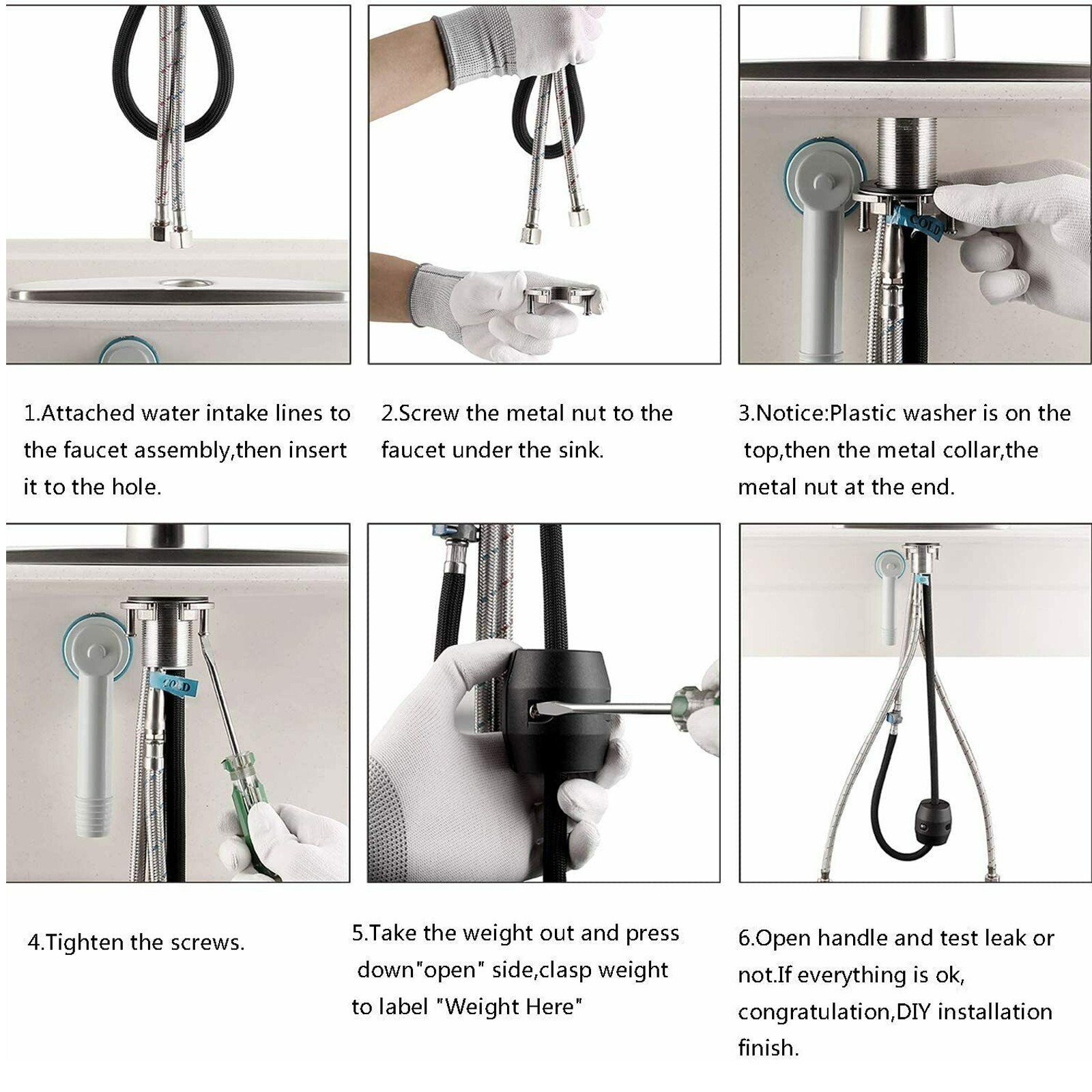 COLD

1.Attached water intake lines to the faucet assembly,then insert it to the hole.

2.Screw the metal nut to the faucet under the sink.

3.Notice:Plastic washer is on the top,then the metal collar,the metal nut at the end.

COLD

4.Tighten the screws.

5.Take the weight out and press down"open" side,clasp weight to label "Weight Here"

6.Open handle and test leak or not.If everything is ok, congratulation,DIY installation finish.