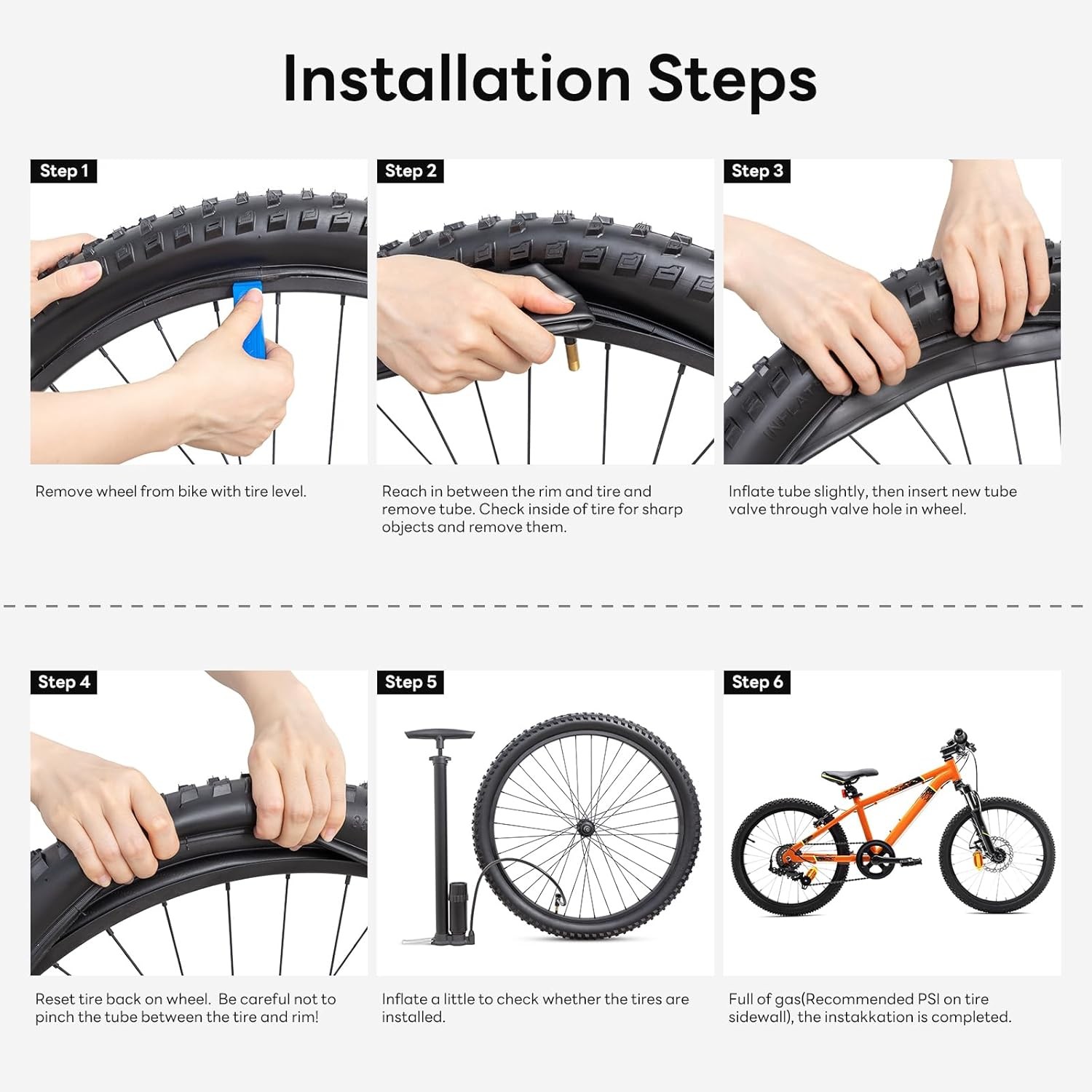 Installation Steps

Step 1

Remove wheel from bike with tire level.

Step 2

Reach in between the rim and tire and remove tube. Check inside of tire for sharp objects and remove them.

Step 3

Inflate tube slightly, then insert new tube valve through valve hole in wheel.

Step 4

Reset tire back on wheel. Be careful not to pinch the tube between the tire and rim!

Step 5

Inflate a little to check whether the tires are installed.

Step 6

Full of gas(Recommended PSI on tire sidewall), the instakkation is completed.