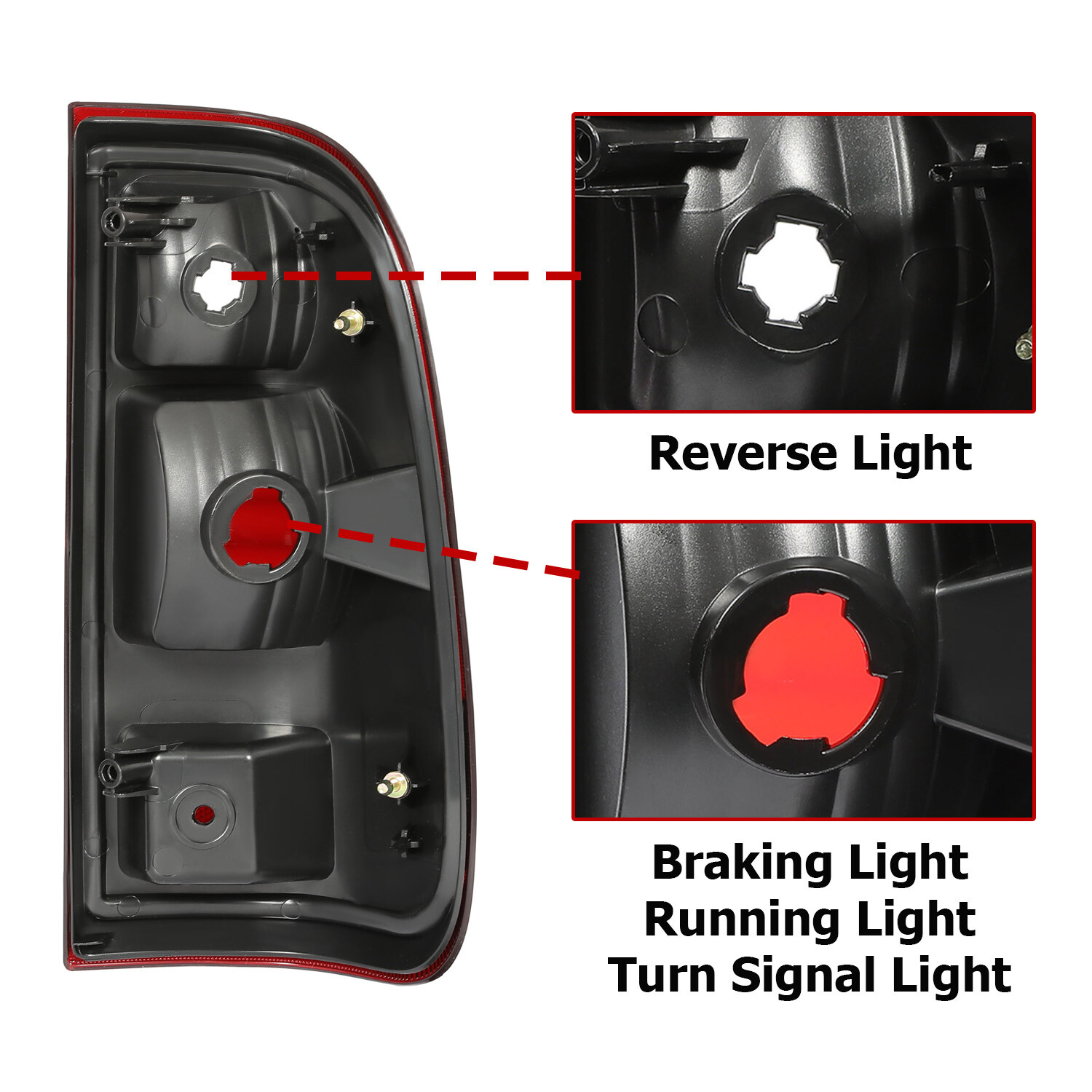 Reverse Light

Braking Light
Running Light
Turn Signal Light