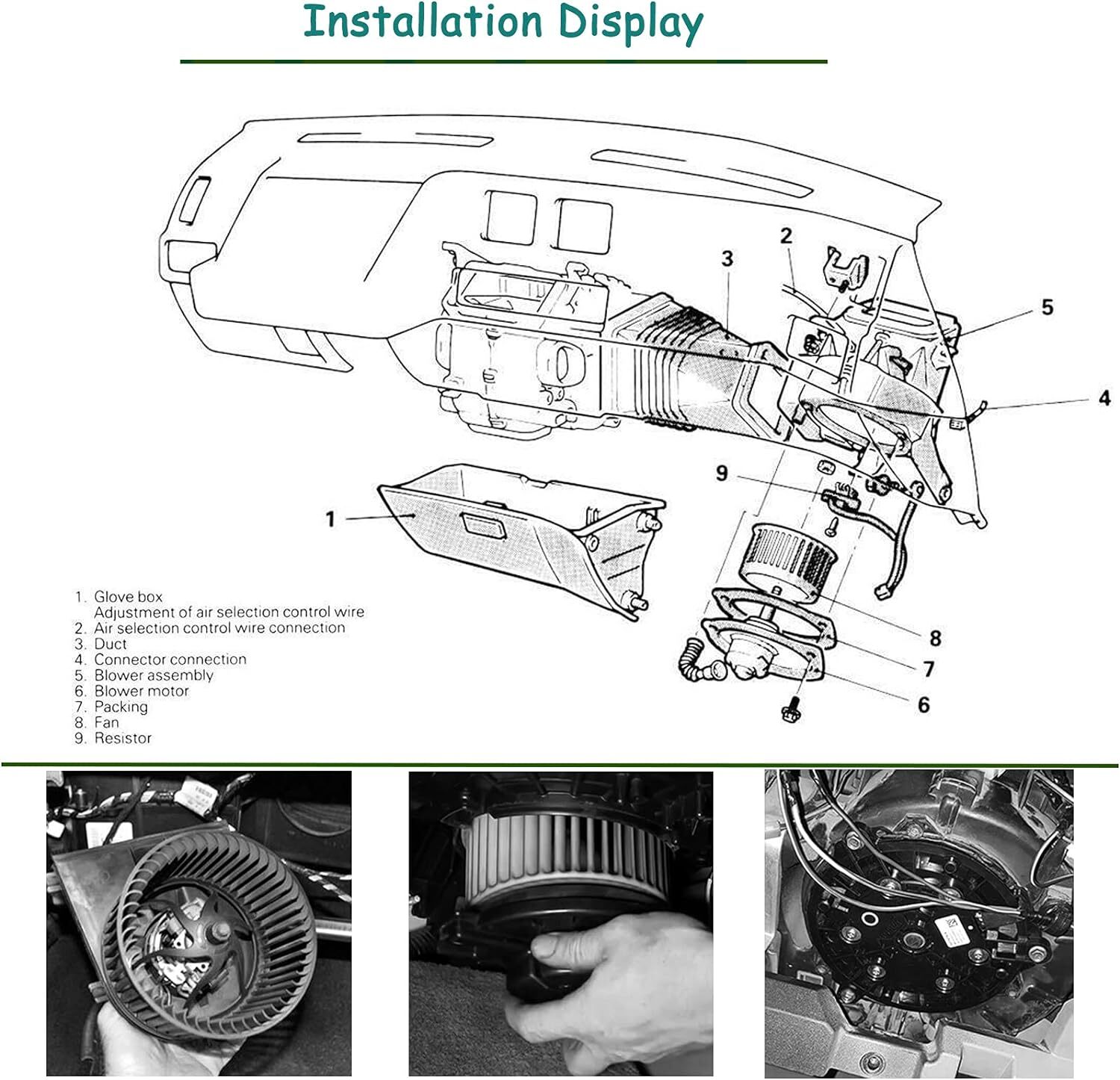 Installation Display

2
3
5
4
9
1
8
7
6

1. Glove box
Adjustment of air selection control wire
2. Air selection control wire connection
3. Duct
4. Connector connection
5. Blower assembly
6. Blower motor
7. Packing
8. Fan
9. Resistor