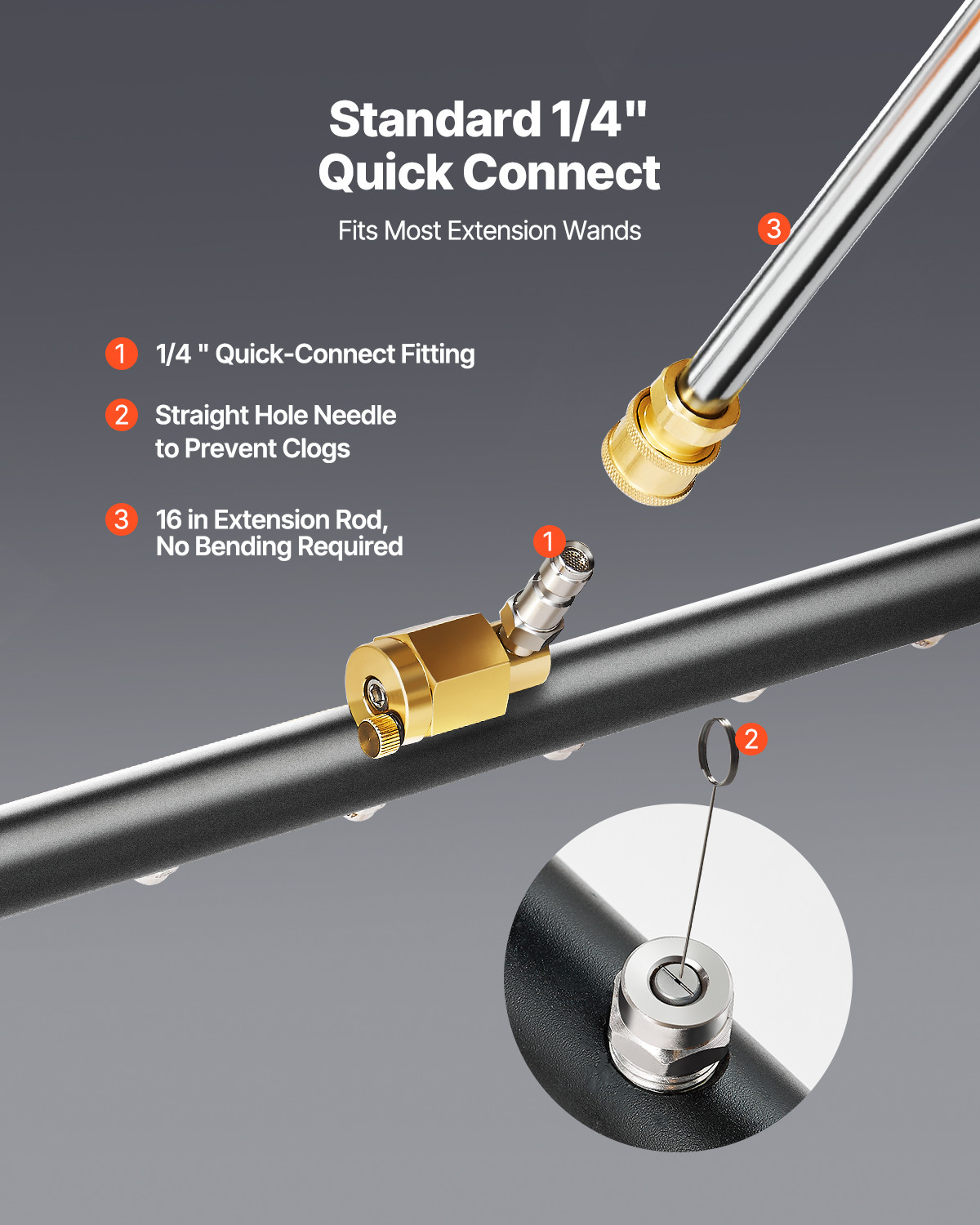 Standard 1/4"
Quick Connect

Fits Most Extension Wands

3

1 1/4 " Quick-Connect Fitting

2 Straight Hole Needle to Prevent Clogs

3 16 in Extension Rod, No Bending Required

1

2