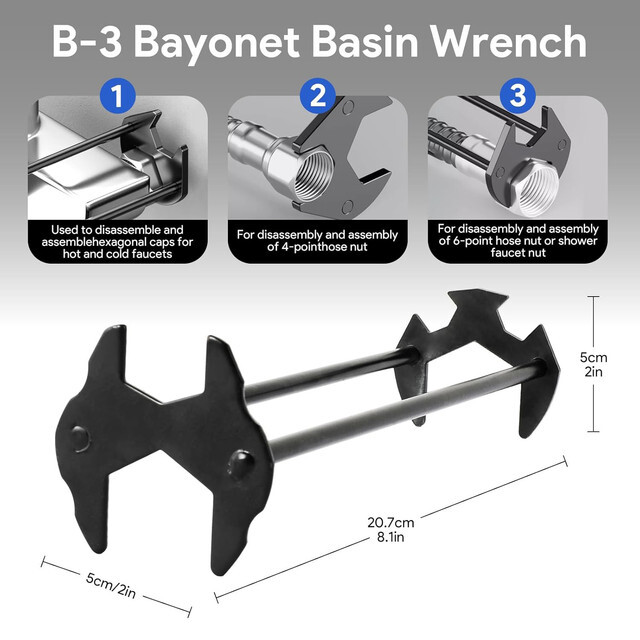 B-3 Bayonet Basin Wrench

1

Used to disassemble and assemblehexagonal caps for hot and cold faucets

2

For disassembly and assembly of 4-pointhose nut

3

For disassembly and assembly of 6-point hose nut or shower faucet nut

5cm
2in

20.7cm
8.1in

5cm/2in