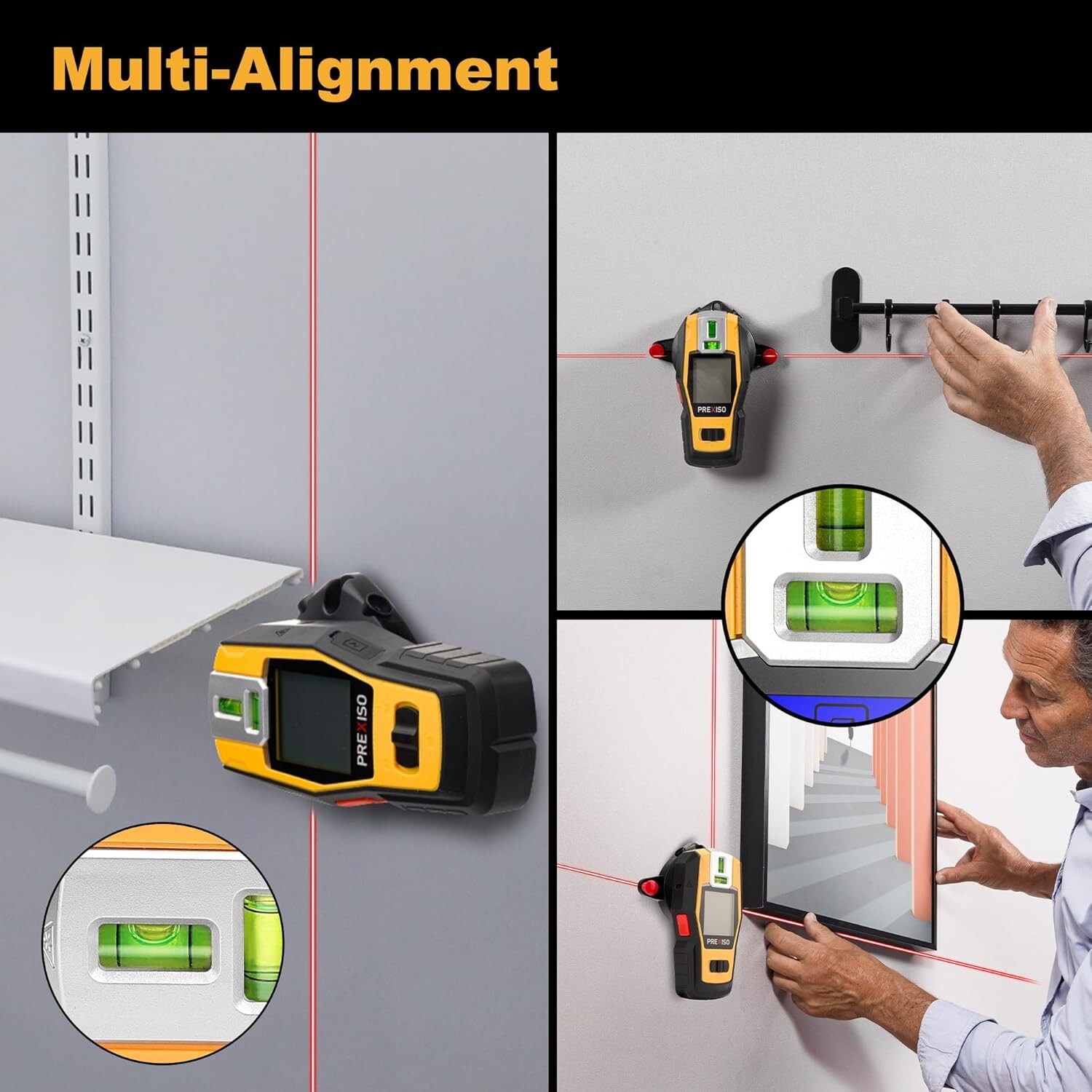 Multi-Alignment

PREXISO

PREXISO

PREXISO