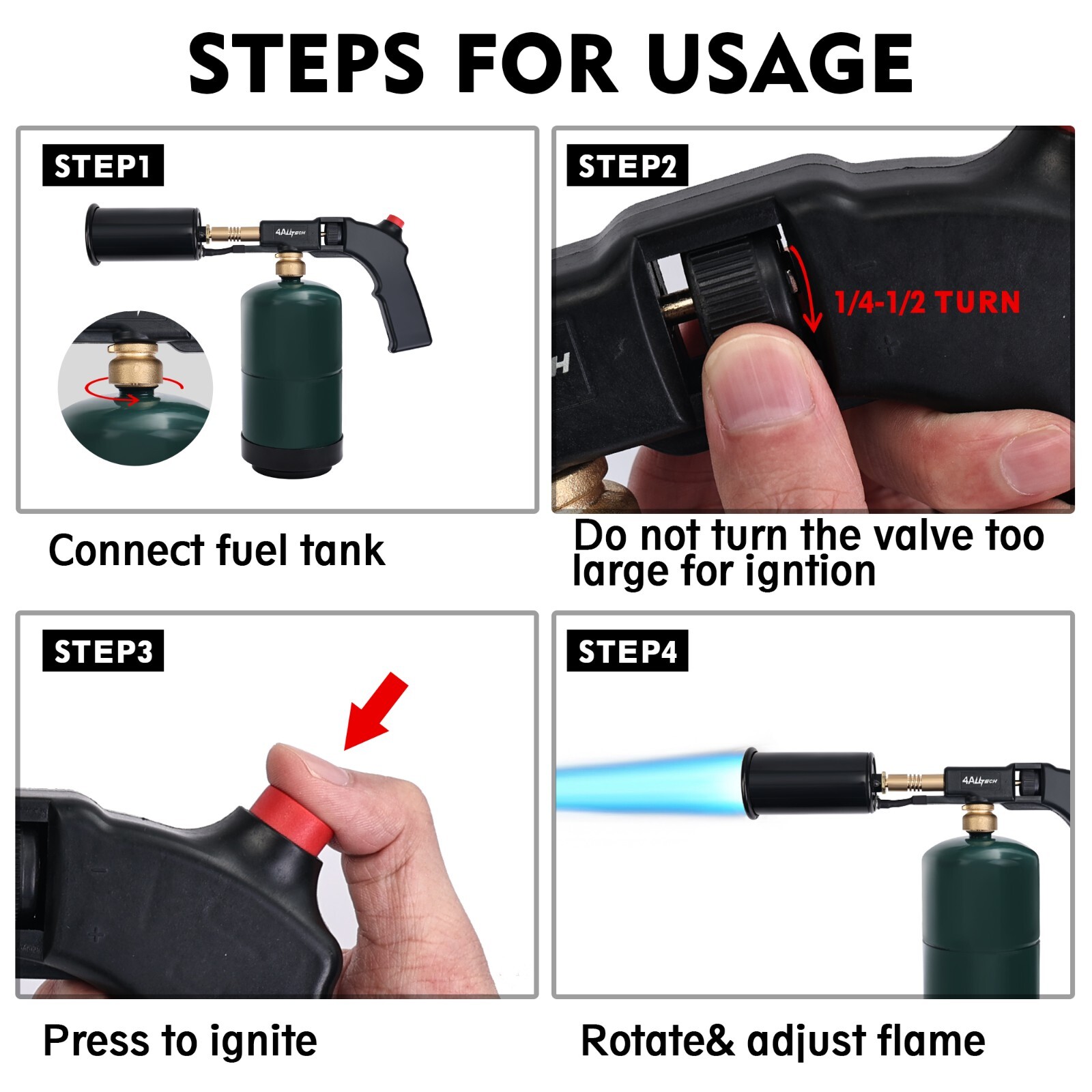 STEPS FOR USAGE

STEP1

4ALLTECH

Connect fuel tank

STEP2

1/4-1/2 TURN

Do not turn the valve too large for igntion

STEP3

Press to ignite

STEP4

4ALLTECH

Rotate& adjust flame