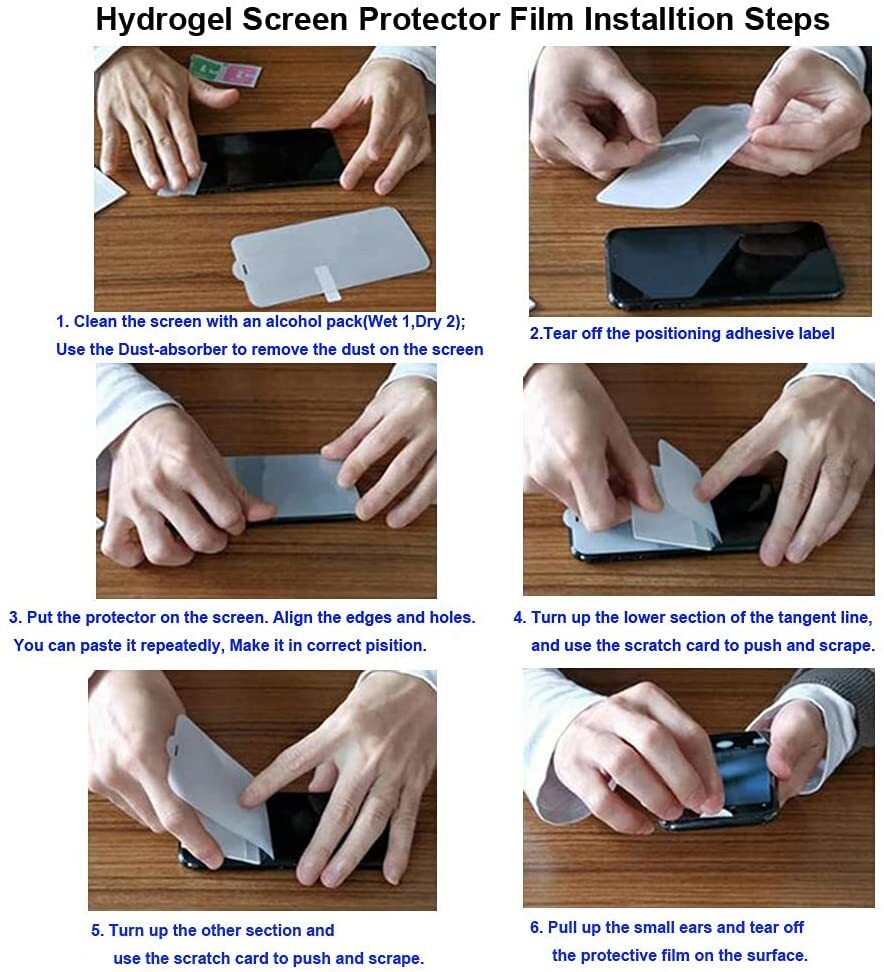 Hydrogel Screen Protector Film Installtion Steps

1. Clean the screen with an alcohol pack(Wet 1,Dry 2); Use the Dust-absorber to remove the dust on the screen

2.Tear off the positioning adhesive label

3. Put the protector on the screen. Align the edges and holes. You can paste it repeatedly, Make it in correct pisition.

4. Turn up the lower section of the tangent line, and use the scratch card to push and scrape.

5. Turn up the other section and use the scratch card to push and scrape.

6. Pull up the small ears and tear off the protective film on the surface.