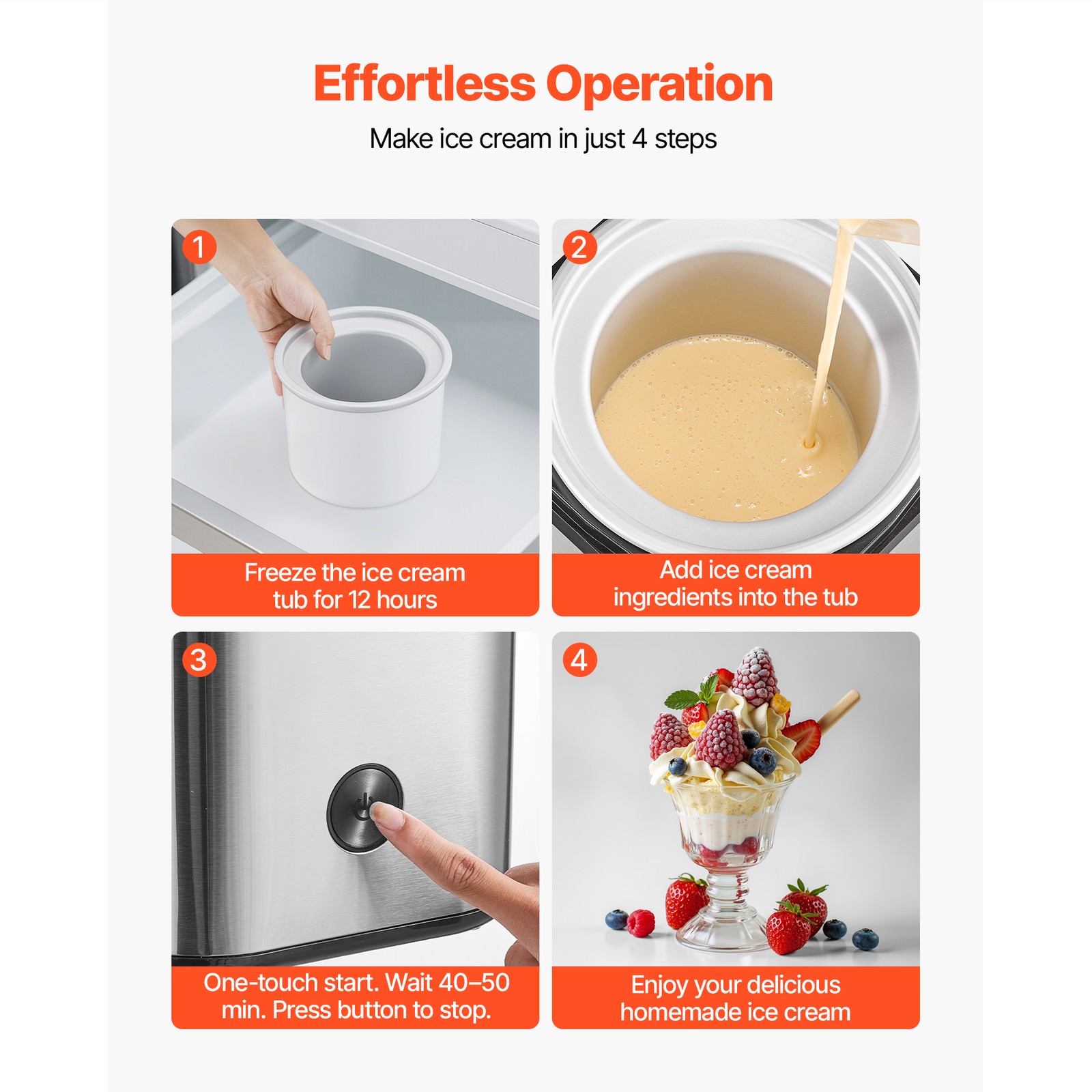 Effortless Operation

Make ice cream in just 4 steps

1

Freeze the ice cream tub for 12 hours

2

Add ice cream ingredients into the tub

3

One-touch start. Wait 40–50 min. Press button to stop.

4

Enjoy your delicious homemade ice cream