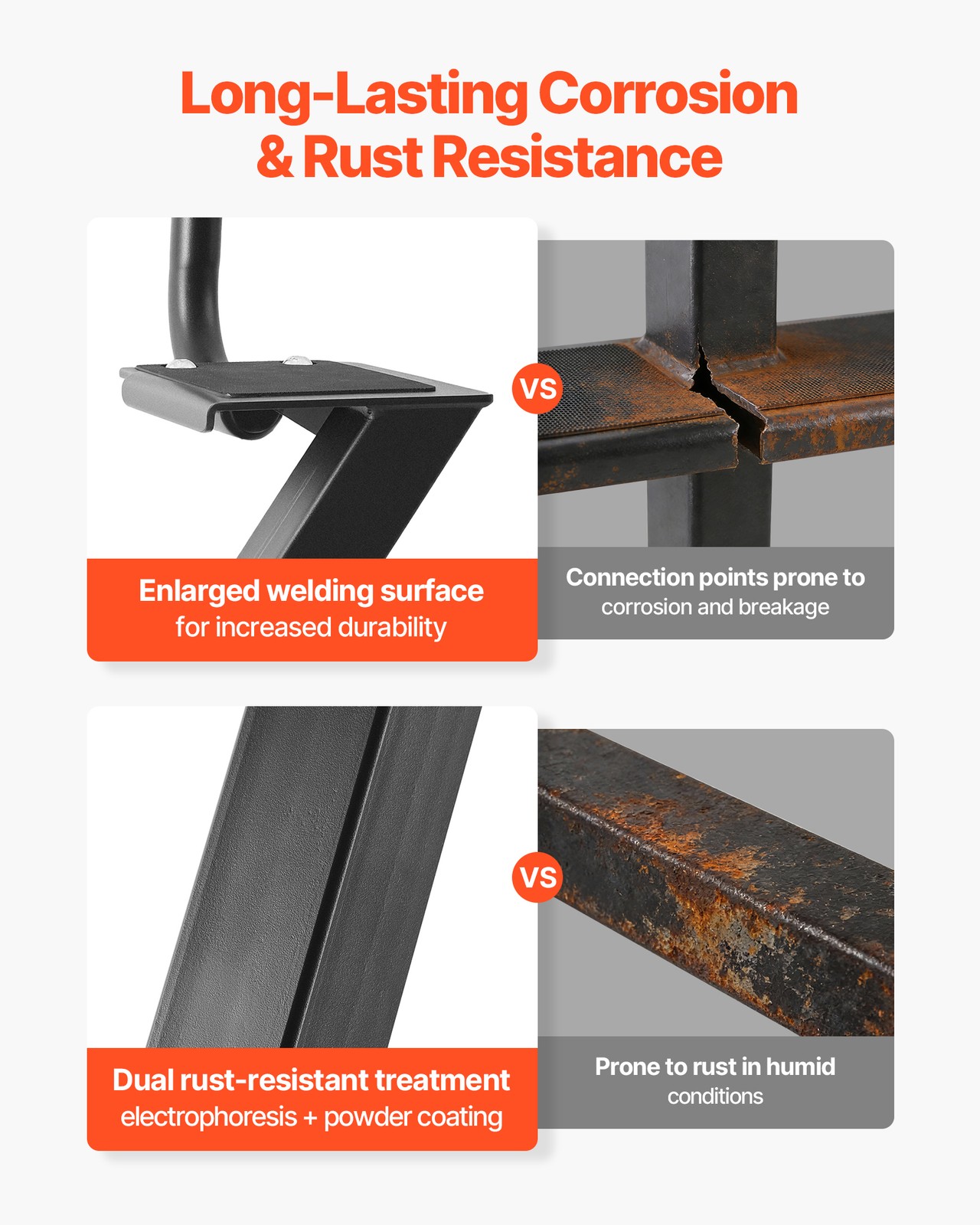 Long-Lasting Corrosion & Rust Resistance

Enlarged welding surface
for increased durability

VS

Connection points prone to
corrosion and breakage

Dual rust-resistant treatment
electrophoresis + powder coating

VS

Prone to rust in humid
conditions