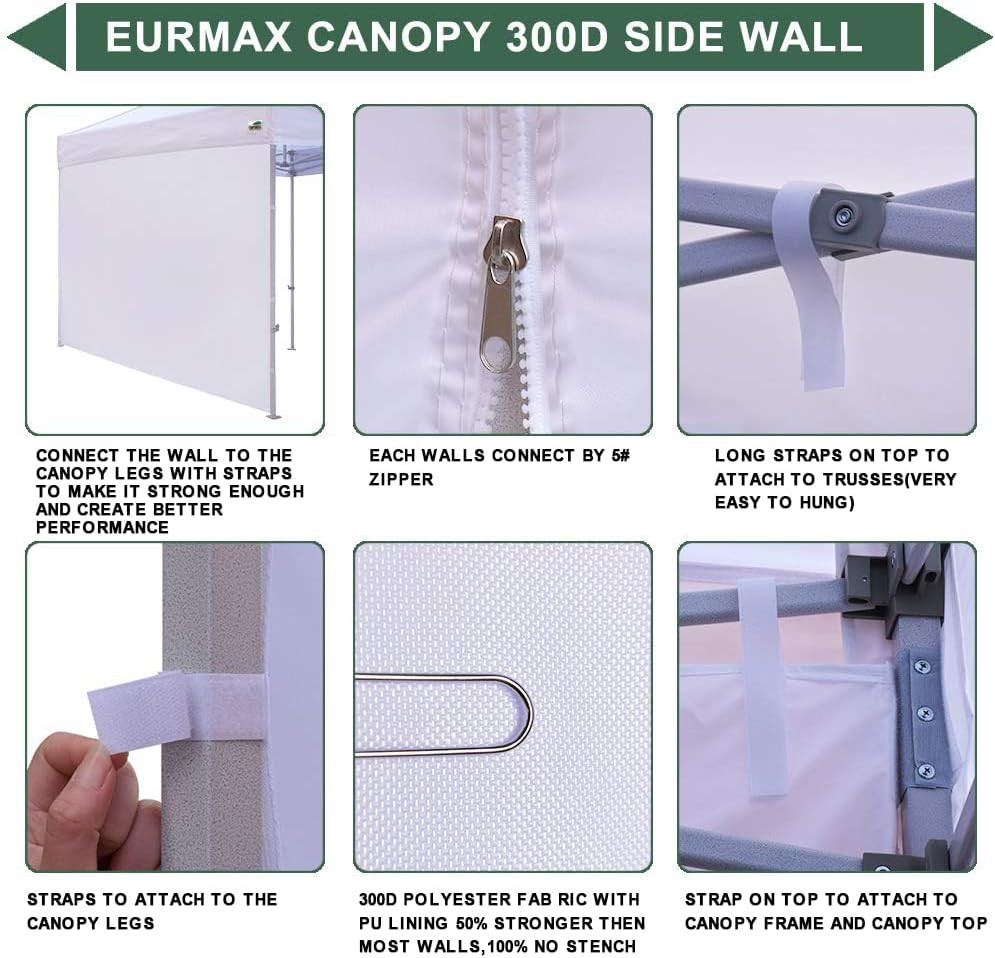 EURMAX CANOPY 300D SIDE WALL

CONNECT THE WALL TO THE CANOPY LEGS WITH STRAPS TO MAKE IT STRONG ENOUGH AND CREATE BETTER PERFORMANCE

EACH WALLS CONNECT BY 5# ZIPPER

LONG STRAPS ON TOP TO ATTACH TO TRUSSES(VERY EASY TO HUNG)

STRAPS TO ATTACH TO THE CANOPY LEGS

300D POLYESTER FAB RIC WITH PU LINING 50% STRONGER THEN MOST WALLS,100% NO STENCH

STRAP ON TOP TO ATTACH TO CANOPY FRAME AND CANOPY TOP