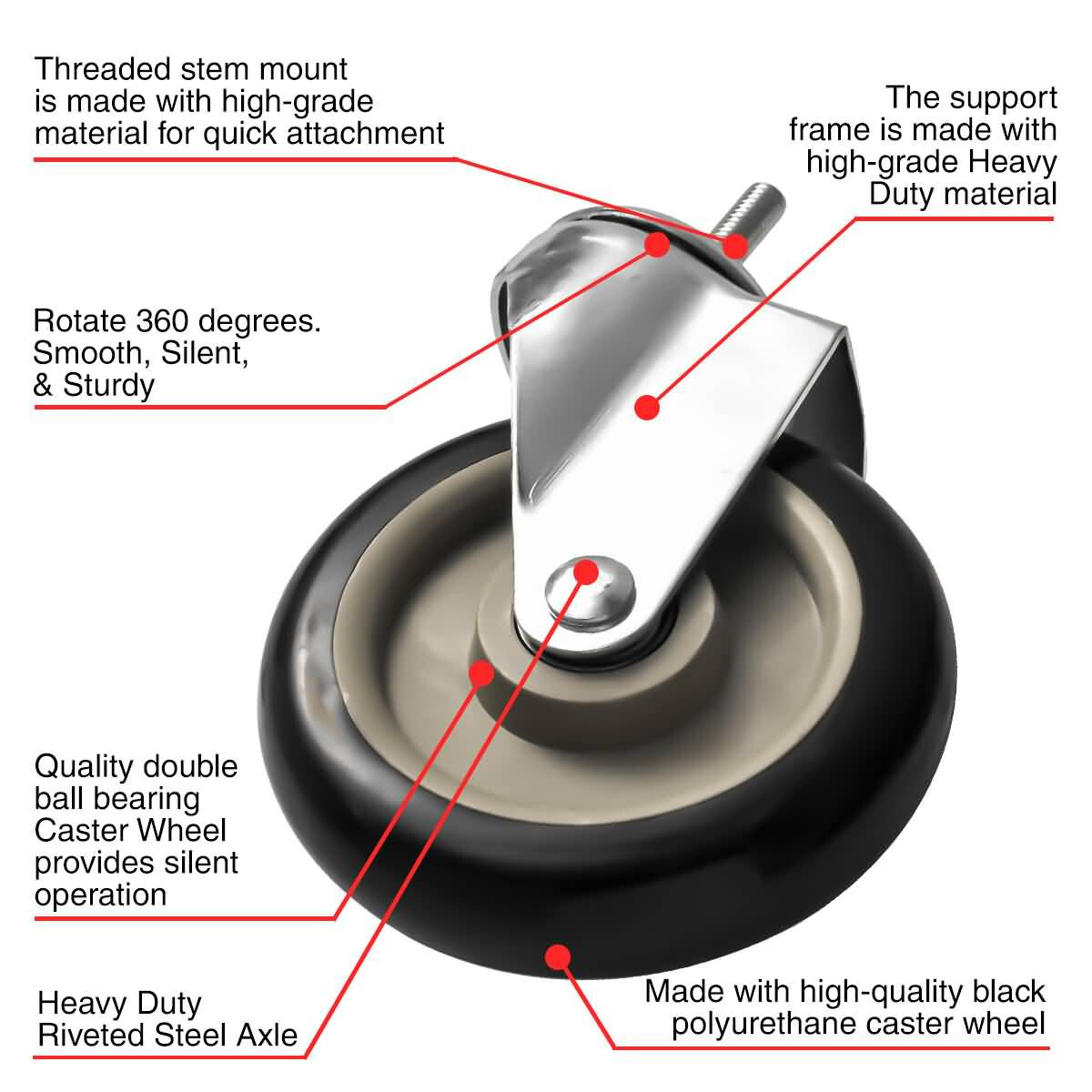 Threaded stem mount is made with high-grade material for quick attachment

The support frame is made with high-grade Heavy Duty material

Rotate 360 degrees. Smooth, Silent, & Sturdy

Quality double ball bearing Caster Wheel provides silent operation

Heavy Duty Riveted Steel Axle

Made with high-quality black polyurethane caster wheel