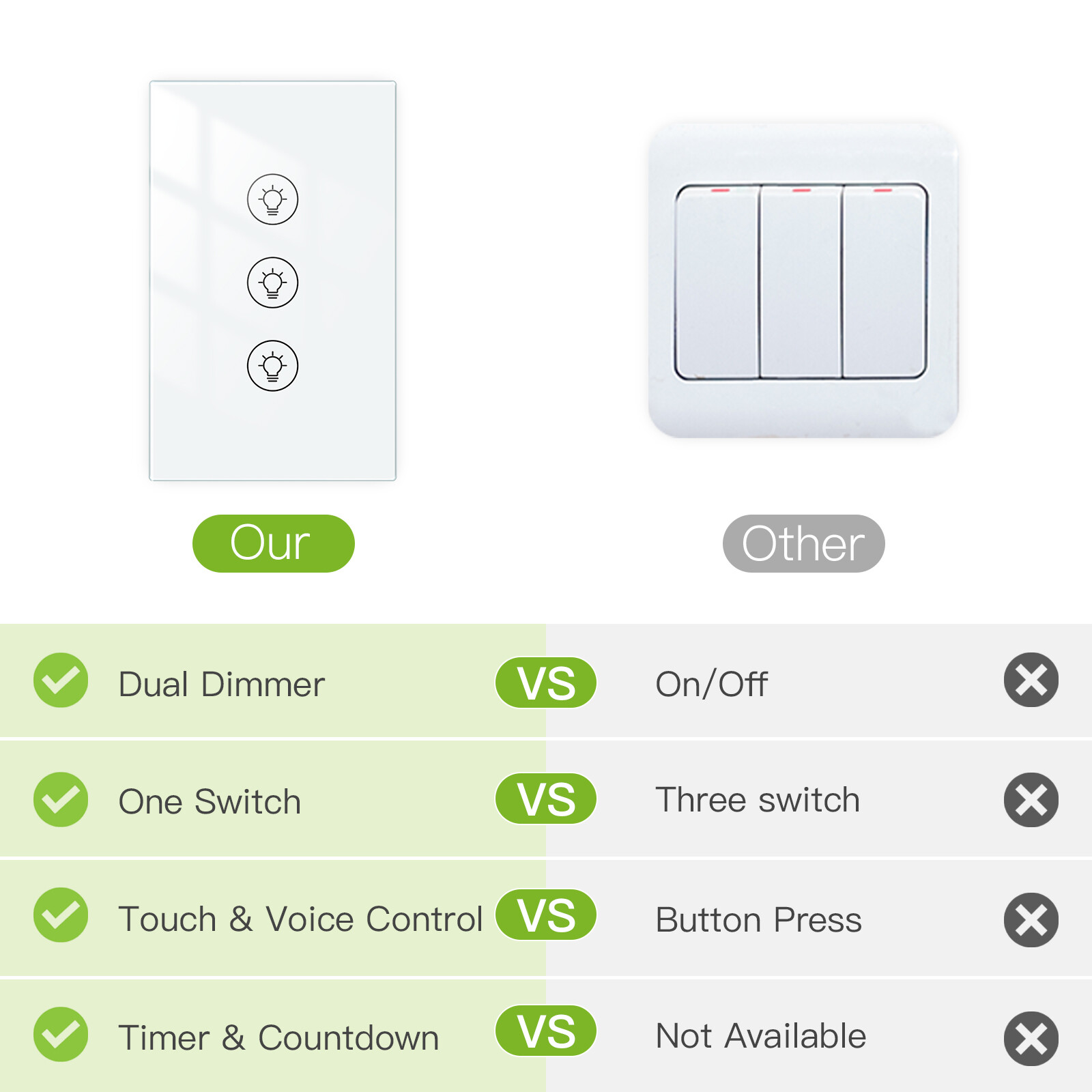 Our

Other

Dual Dimmer VS On/Off

One Switch VS Three switch

Touch & Voice Control VS Button Press

Timer & Countdown VS Not Available