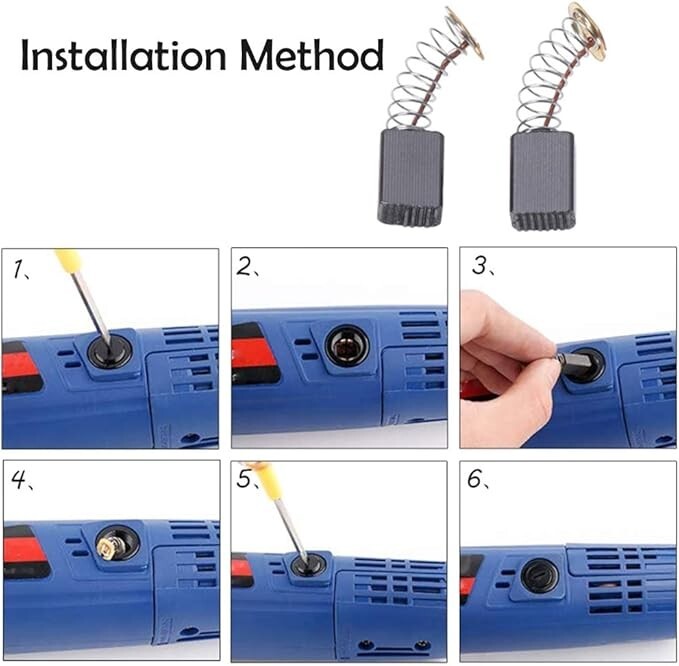 Installation Method

1、

2、

3、

4、

5、

6、