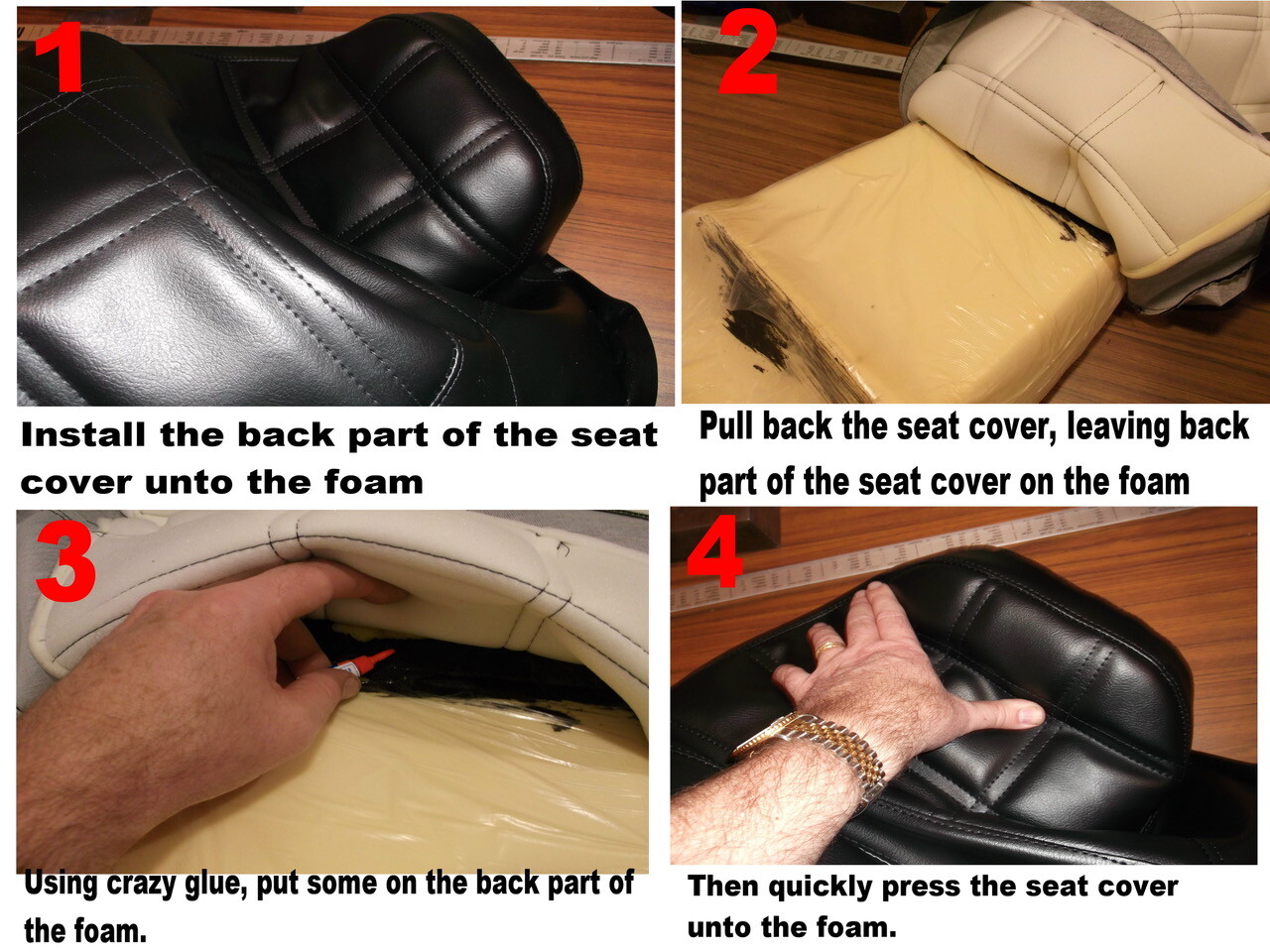 1

Install the back part of the seat cover unto the foam

2

Pull back the seat cover, leaving back part of the seat cover on the foam

3

Using crazy glue, put some on the back part of the foam.

4

Then quickly press the seat cover unto the foam.