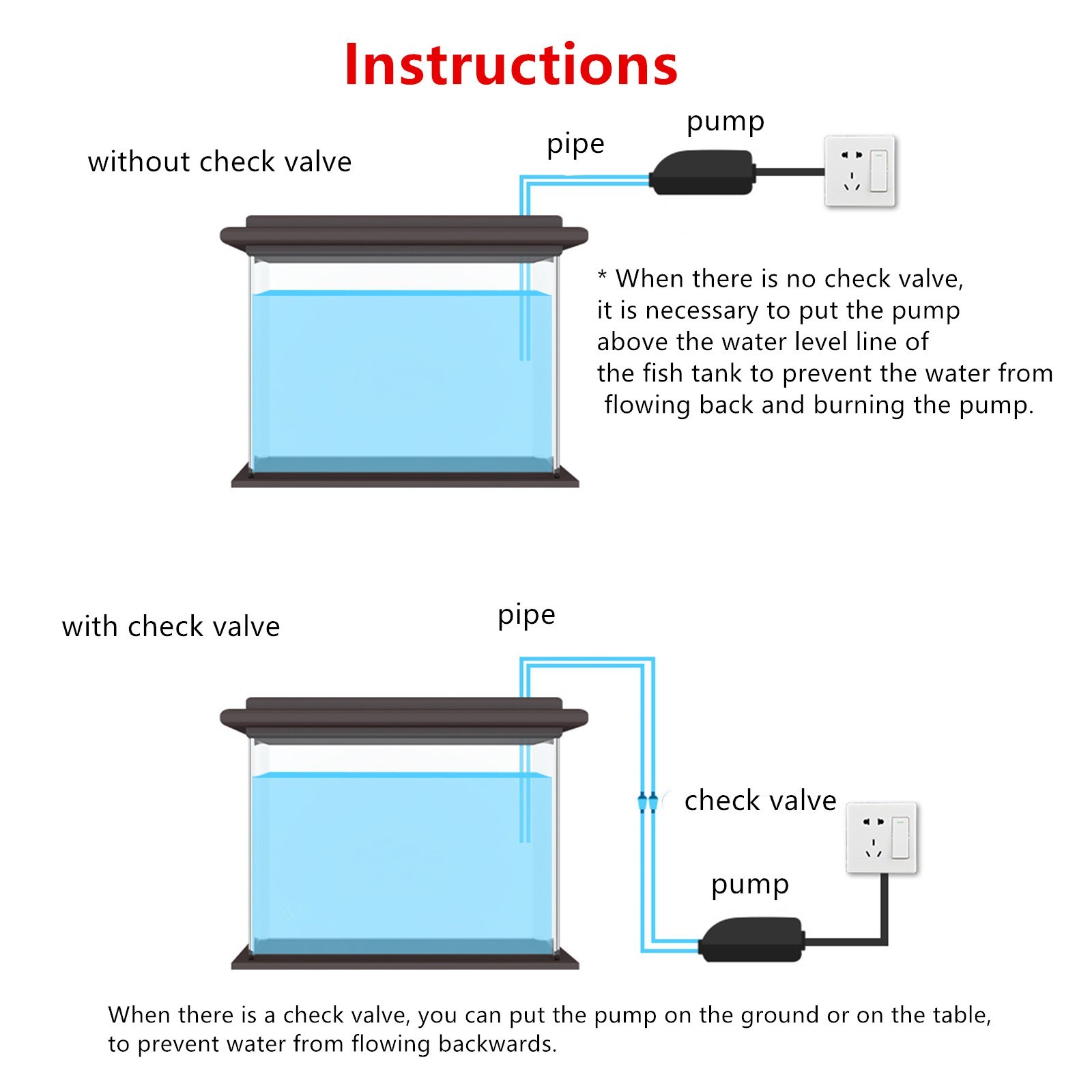 Instructions

without check valve

pipe

pump

* When there is no check valve, it is necessary to put the pump above the water level line of the fish tank to prevent the water from flowing back and burning the pump.

with check valve

pipe

check valve

pump

When there is a check valve, you can put the pump on the ground or on the table, to prevent water from flowing backwards.