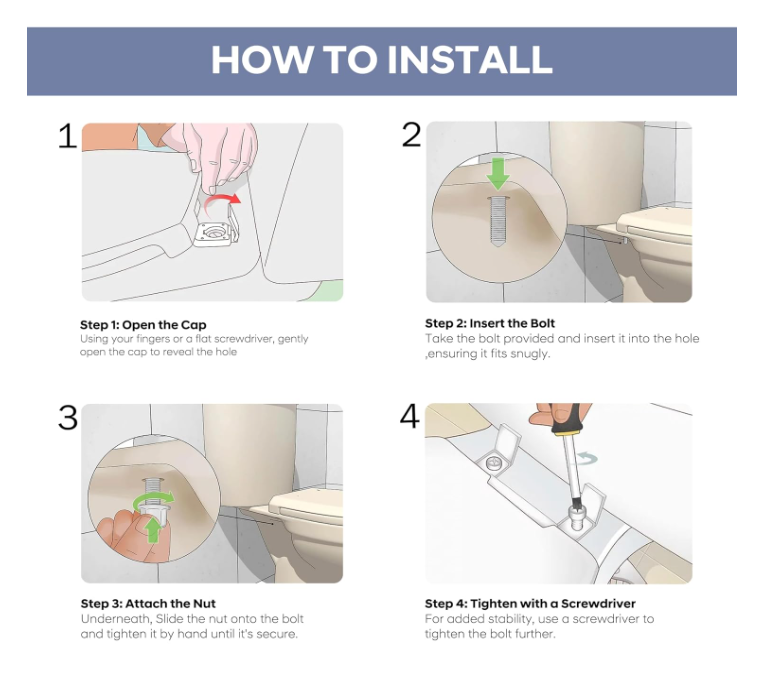 HOW TO INSTALL

1

Step 1: Open the Cap
Using your fingers or a flat screwdriver, gently open the cap to reveal the hole

2

Step 2: Insert the Bolt
Take the bolt provided and insert it into the hole ,ensuring it fits snugly.

3

Step 3: Attach the Nut
Underneath, Slide the nut onto the bolt and tighten it by hand until it's secure.

4

Step 4: Tighten with a Screwdriver
For added stability, use a screwdriver to tighten the bolt further.