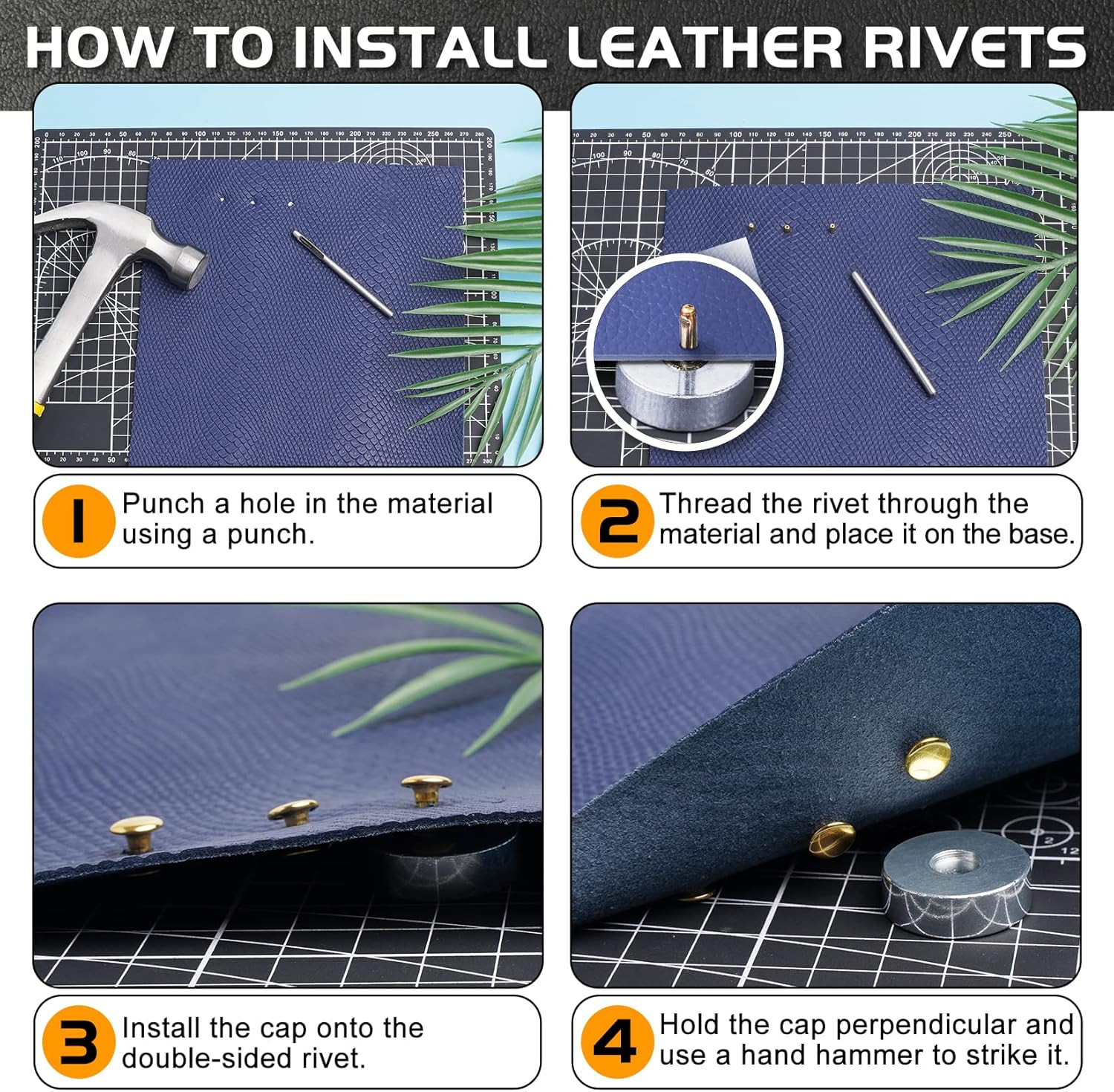 HOW TO INSTALL LEATHER RIVETS

1 Punch a hole in the material using a punch.

2 Thread the rivet through the material and place it on the base.

3 Install the cap onto the double-sided rivet.

4 Hold the cap perpendicular and use a hand hammer to strike it.