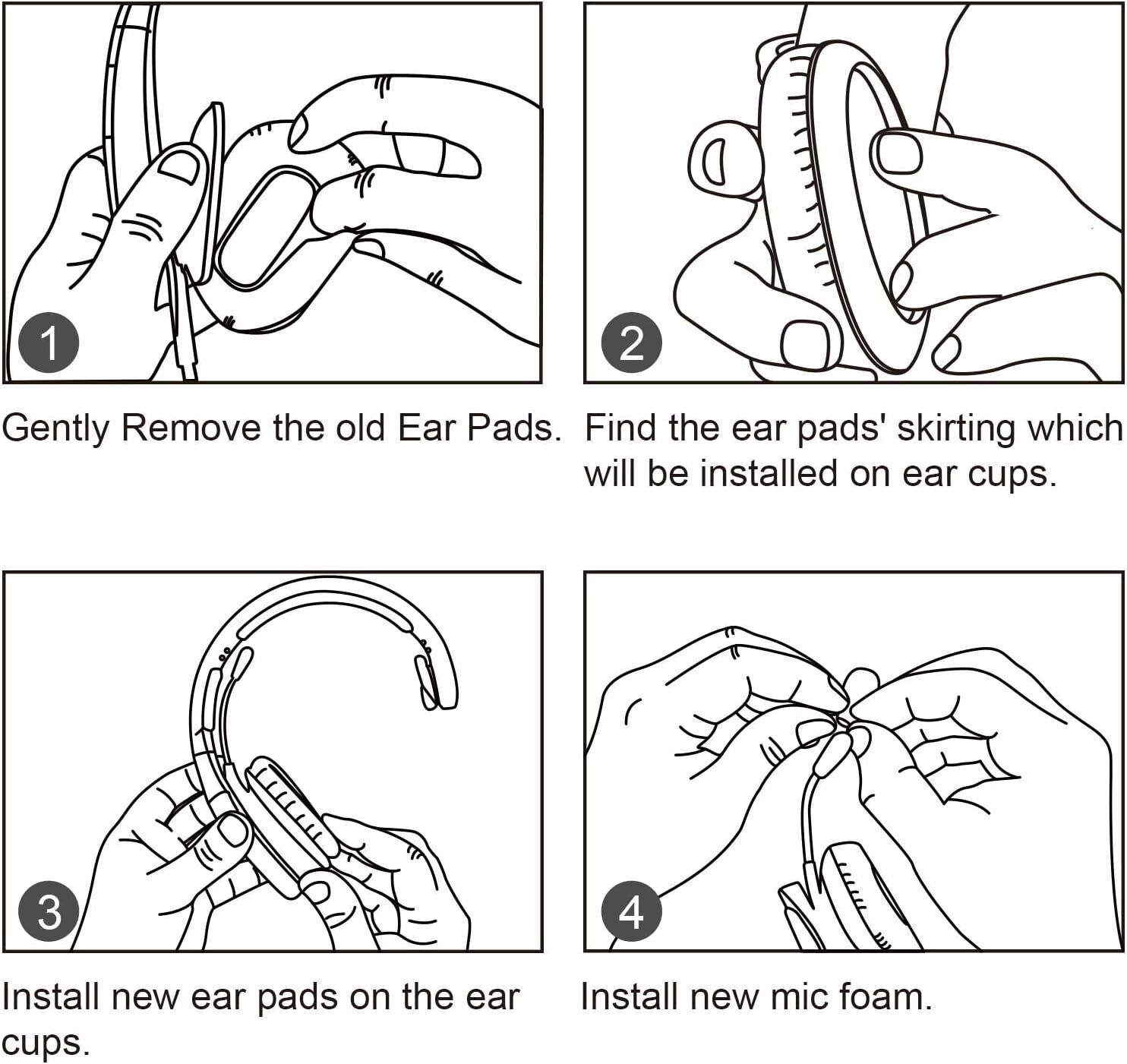 1

Gently Remove the old Ear Pads.

2

Find the ear pads' skirting which will be installed on ear cups.

3

Install new ear pads on the ear cups.

4

Install new mic foam.