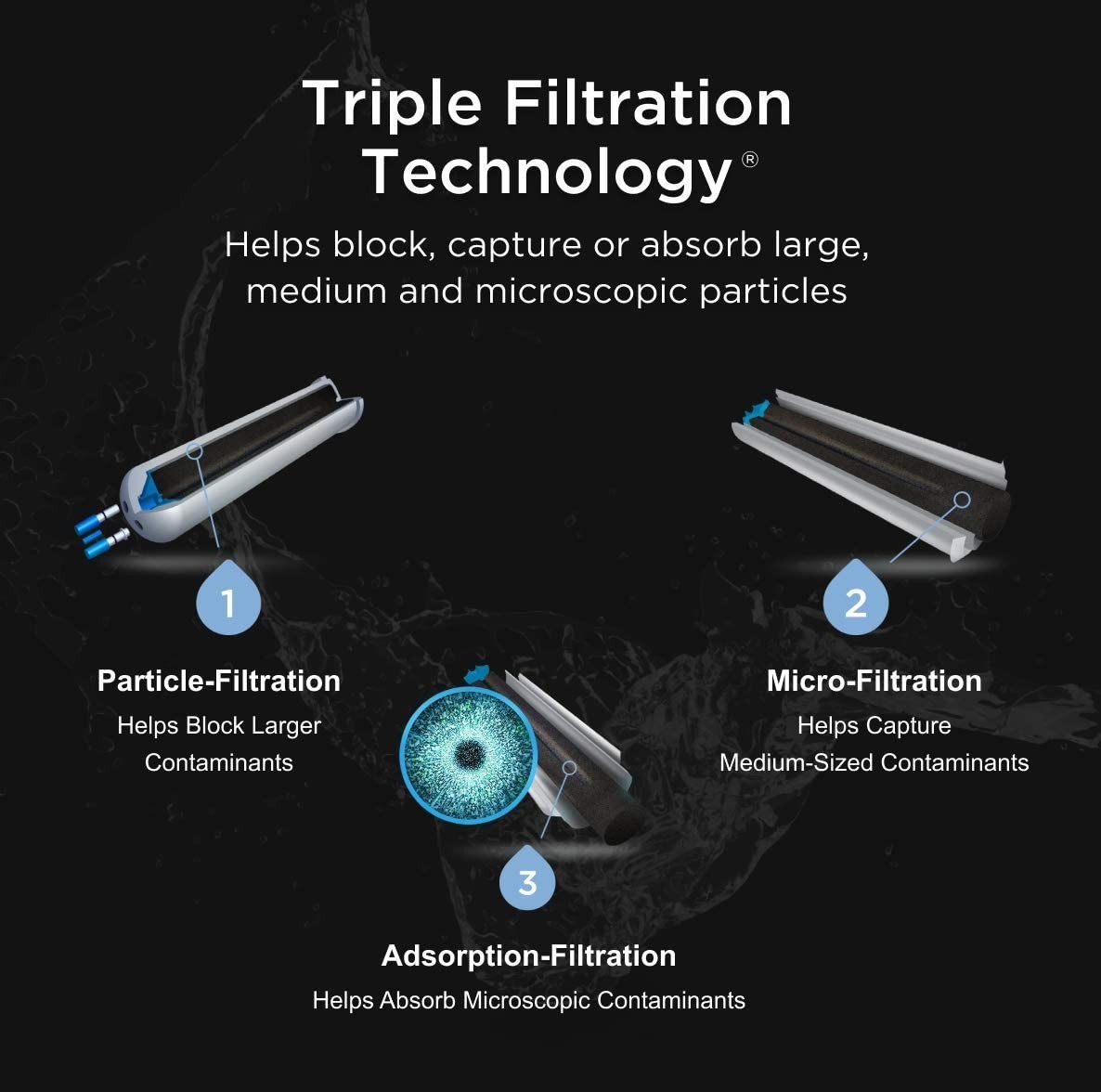 Triple Filtration Technology®

Helps block, capture or absorb large, medium and microscopic particles

1

Particle-Filtration
Helps Block Larger Contaminants

2

Micro-Filtration
Helps Capture Medium-Sized Contaminants

3

Adsorption-Filtration
Helps Absorb Microscopic Contaminants