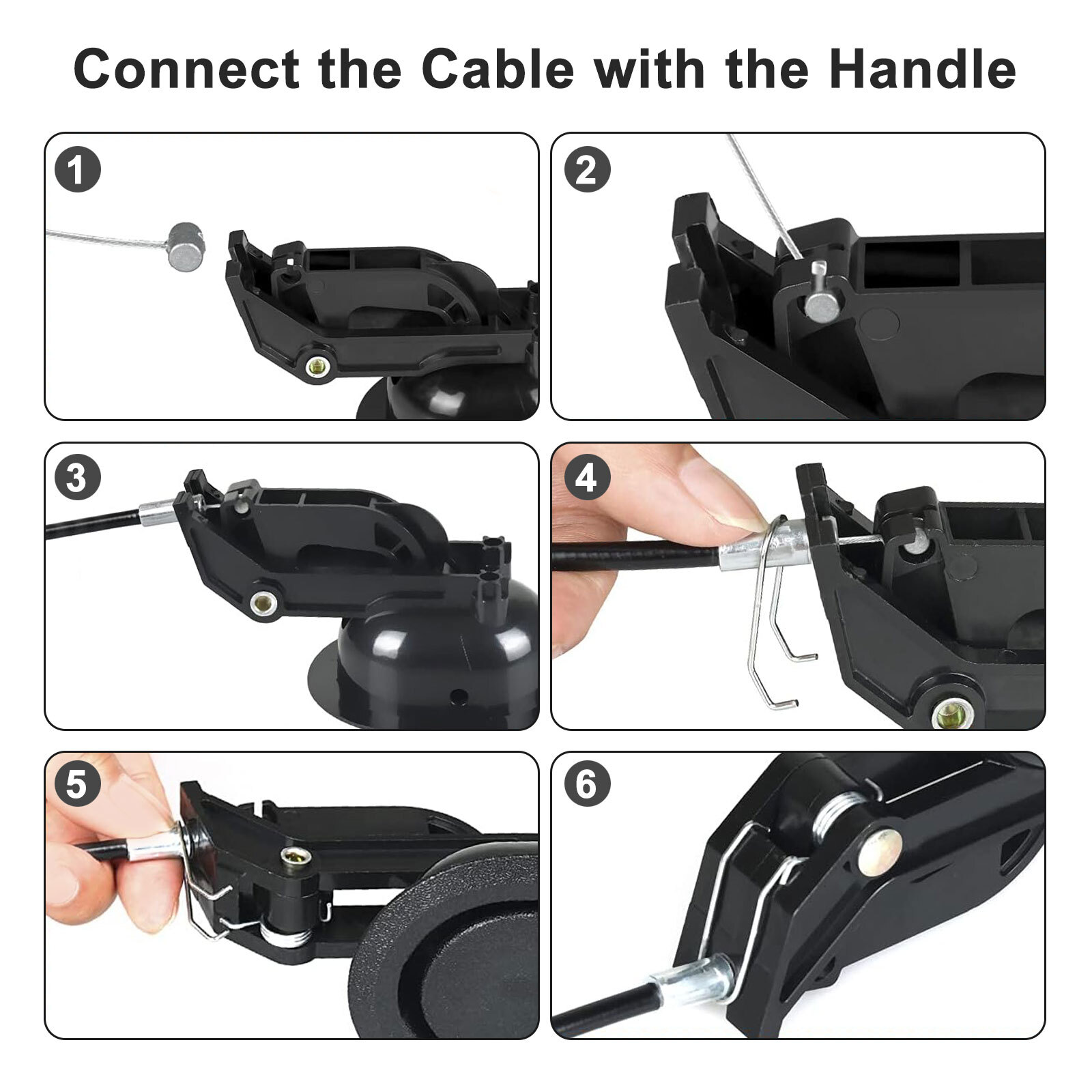 Connect the Cable with the Handle

1

2

3

4

5

6