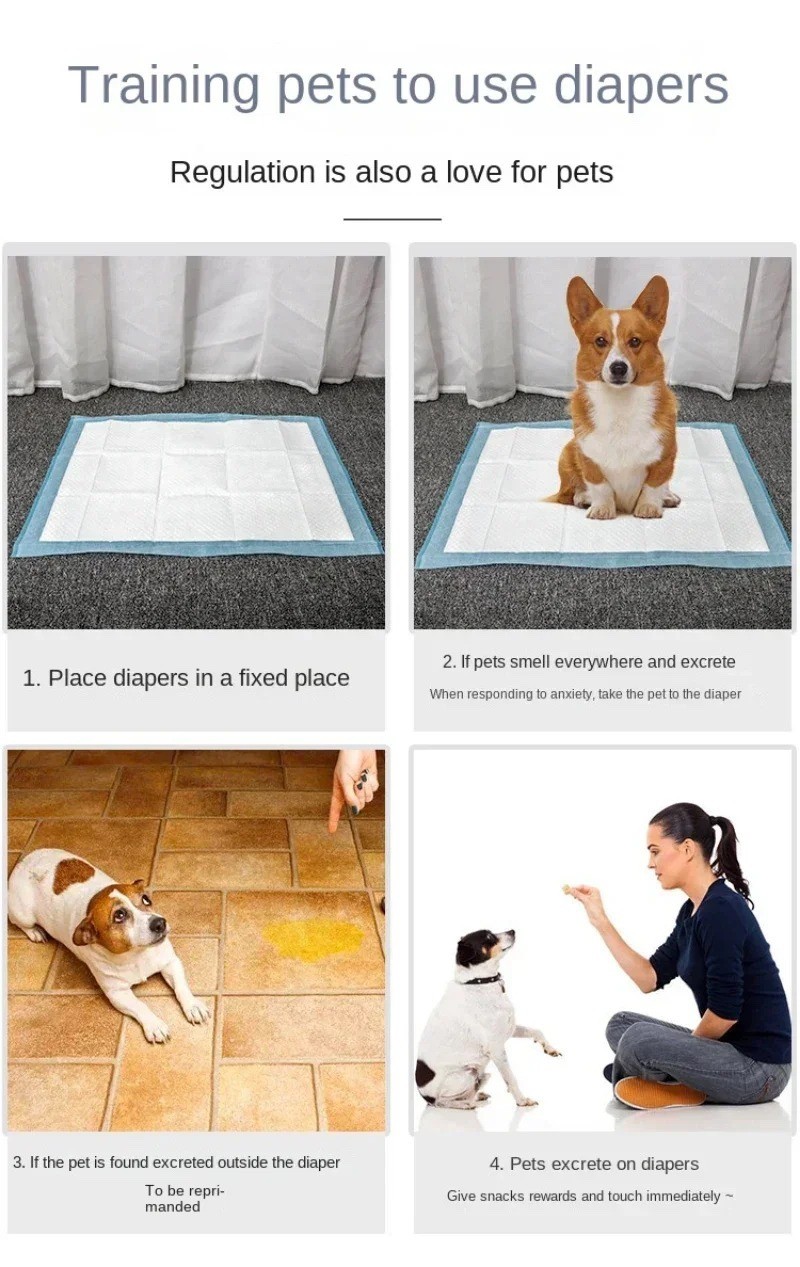 Training pets to use diapers

Regulation is also a love for pets

1. Place diapers in a fixed place

2. If pets smell everywhere and excrete

When responding to anxiety, take the pet to the diaper

3. If the pet is found excreted outside the diaper

To be reprimanded

4. Pets excrete on diapers

Give snacks rewards and touch immediately ~