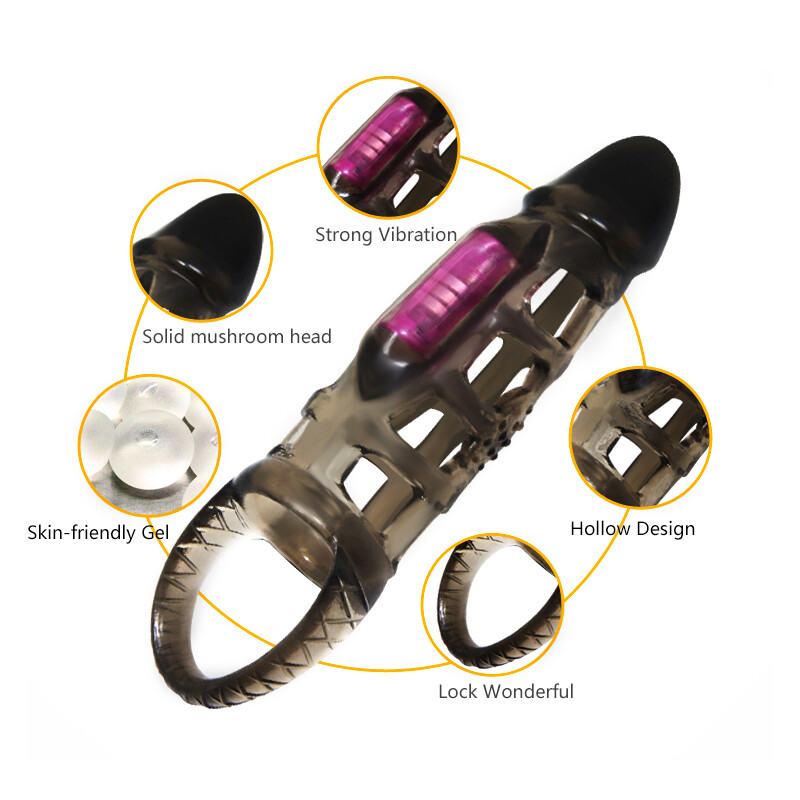 Strong Vibration

Solid mushroom head

Skin-friendly Gel

Hollow Design

Lock Wonderful