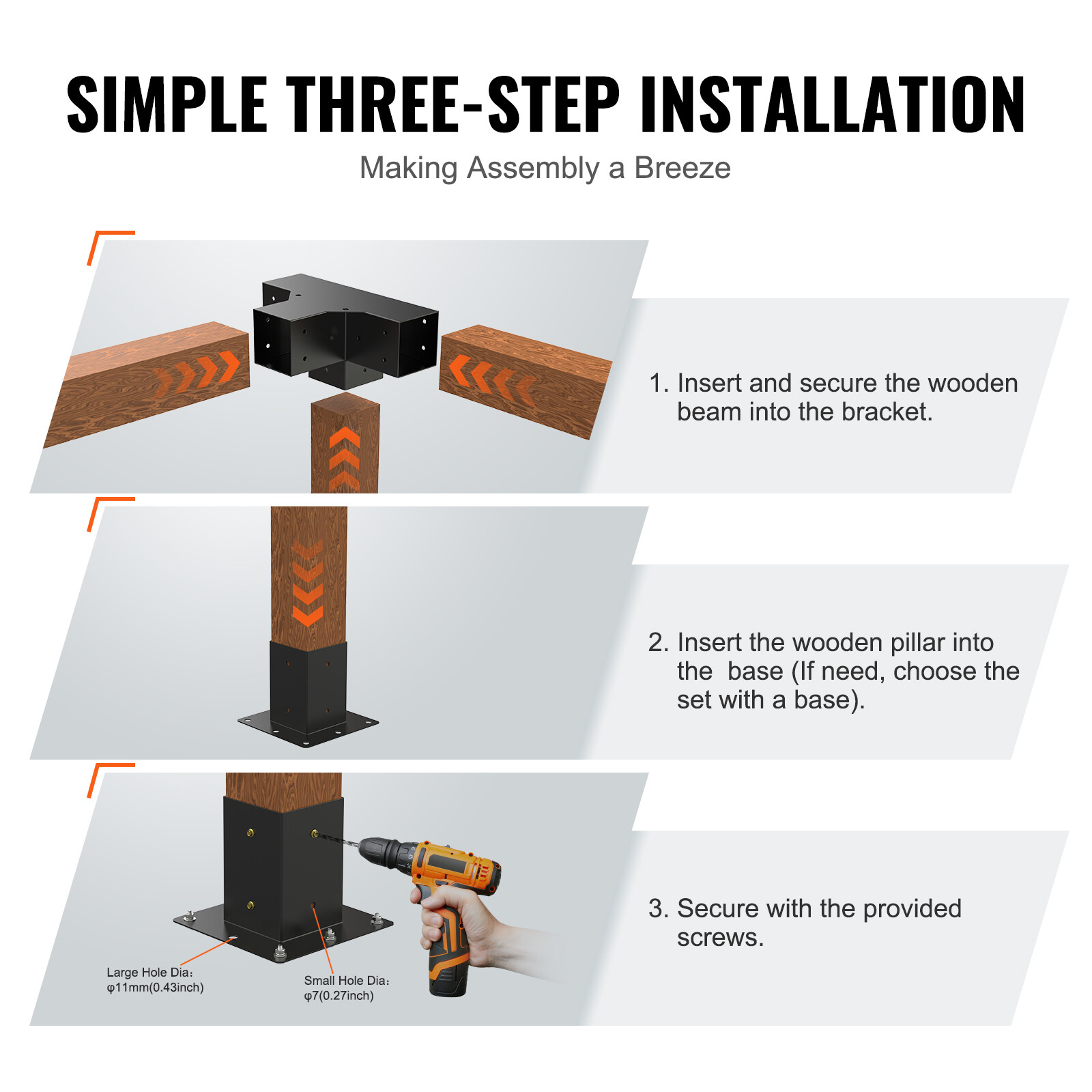 SIMPLE THREE-STEP INSTALLATION

Making Assembly a Breeze

1. Insert and secure the wooden beam into the bracket.

2. Insert the wooden pillar into the  base (If need, choose the set with a base).

Large Hole Dia: φ11mm(0.43inch)

Small Hole Dia: φ7(0.27inch)

3. Secure with the provided screws.