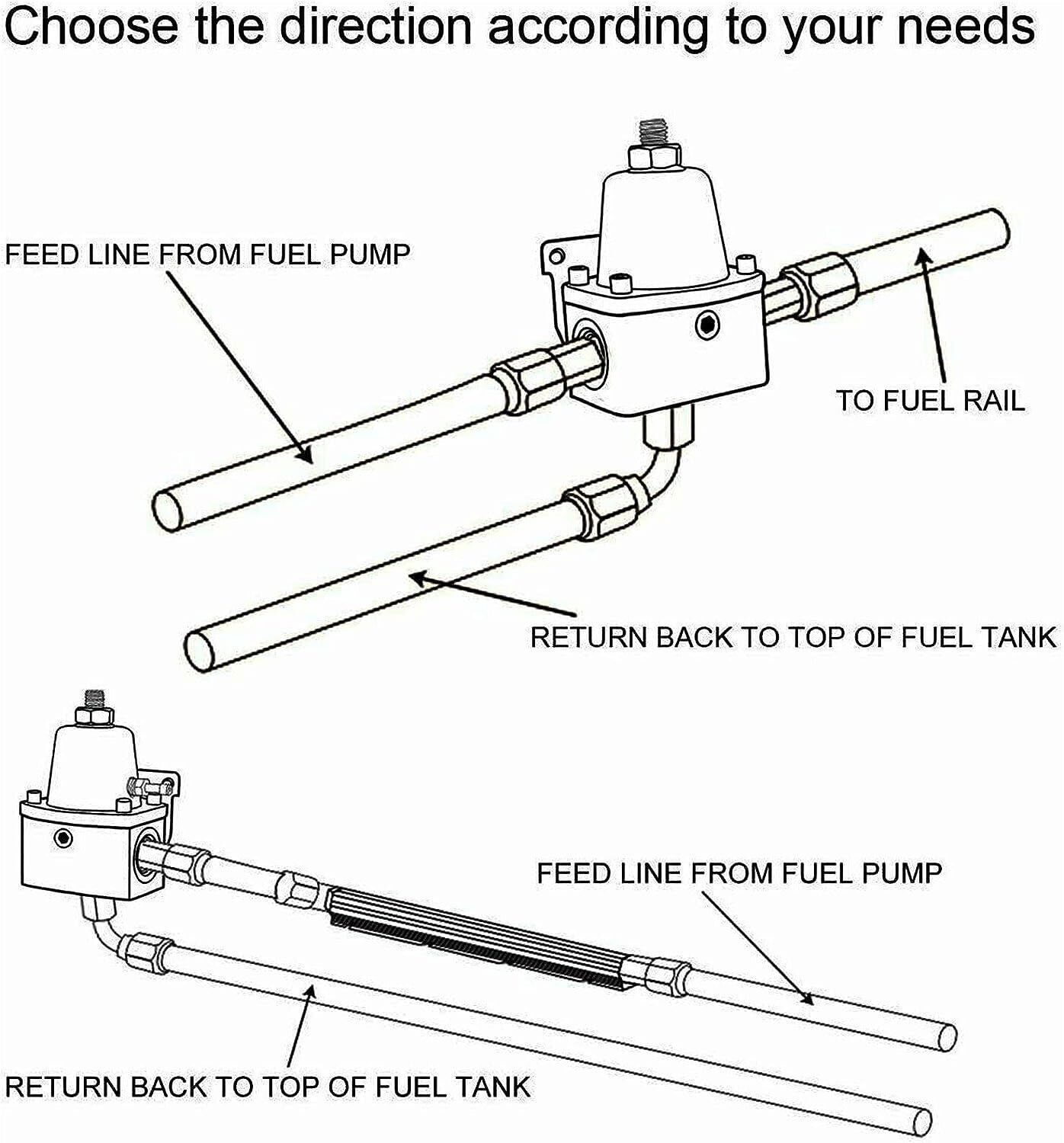 Choose the direction according to your needs

FEED LINE FROM FUEL PUMP

TO FUEL RAIL

RETURN BACK TO TOP OF FUEL TANK

FEED LINE FROM FUEL PUMP

RETURN BACK TO TOP OF FUEL TANK