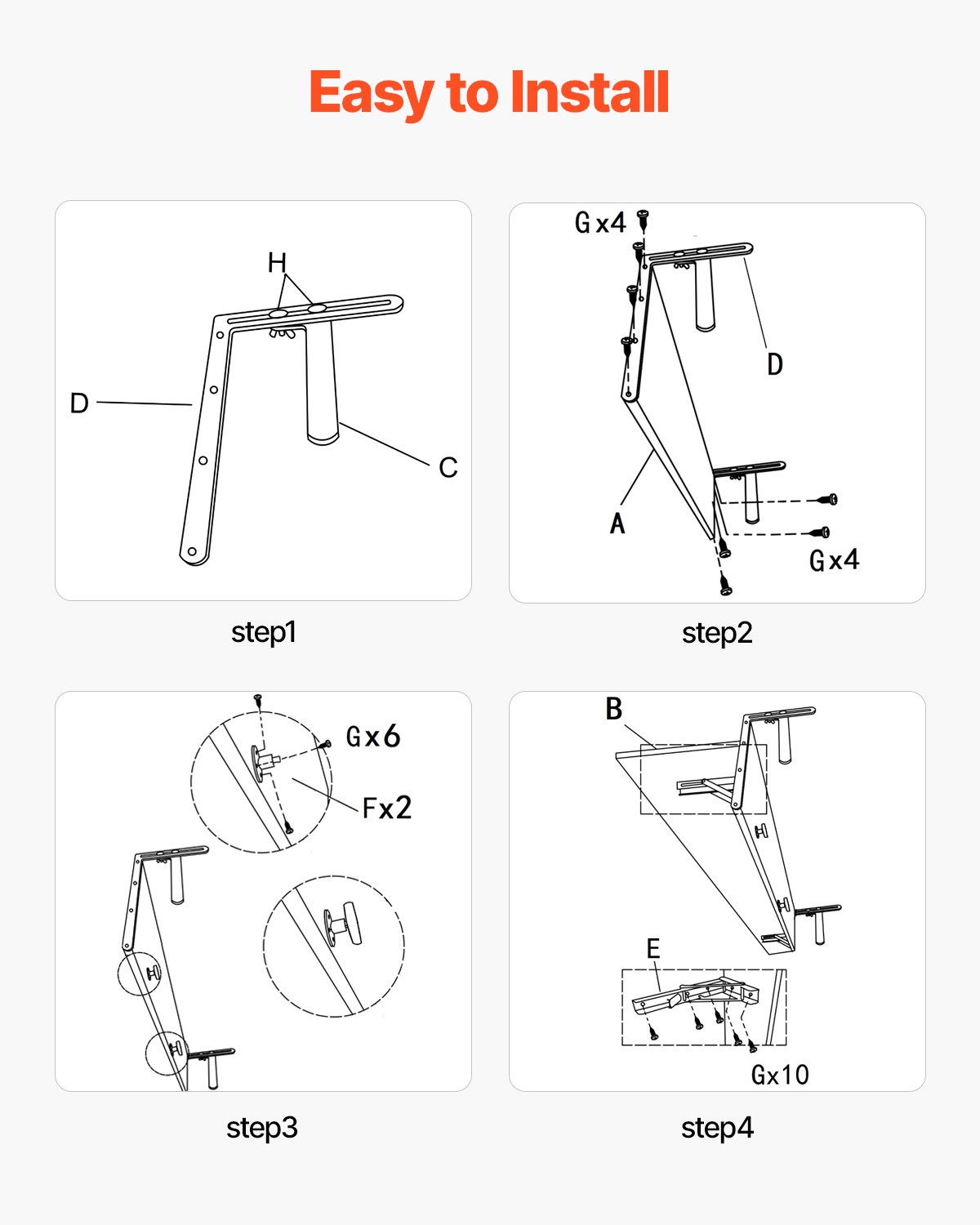 Easy to Install

H
D
C

step1

Gx4
D
A
Gx4

step2

Gx6
Fx2

step3

B
E
Gx10

step4