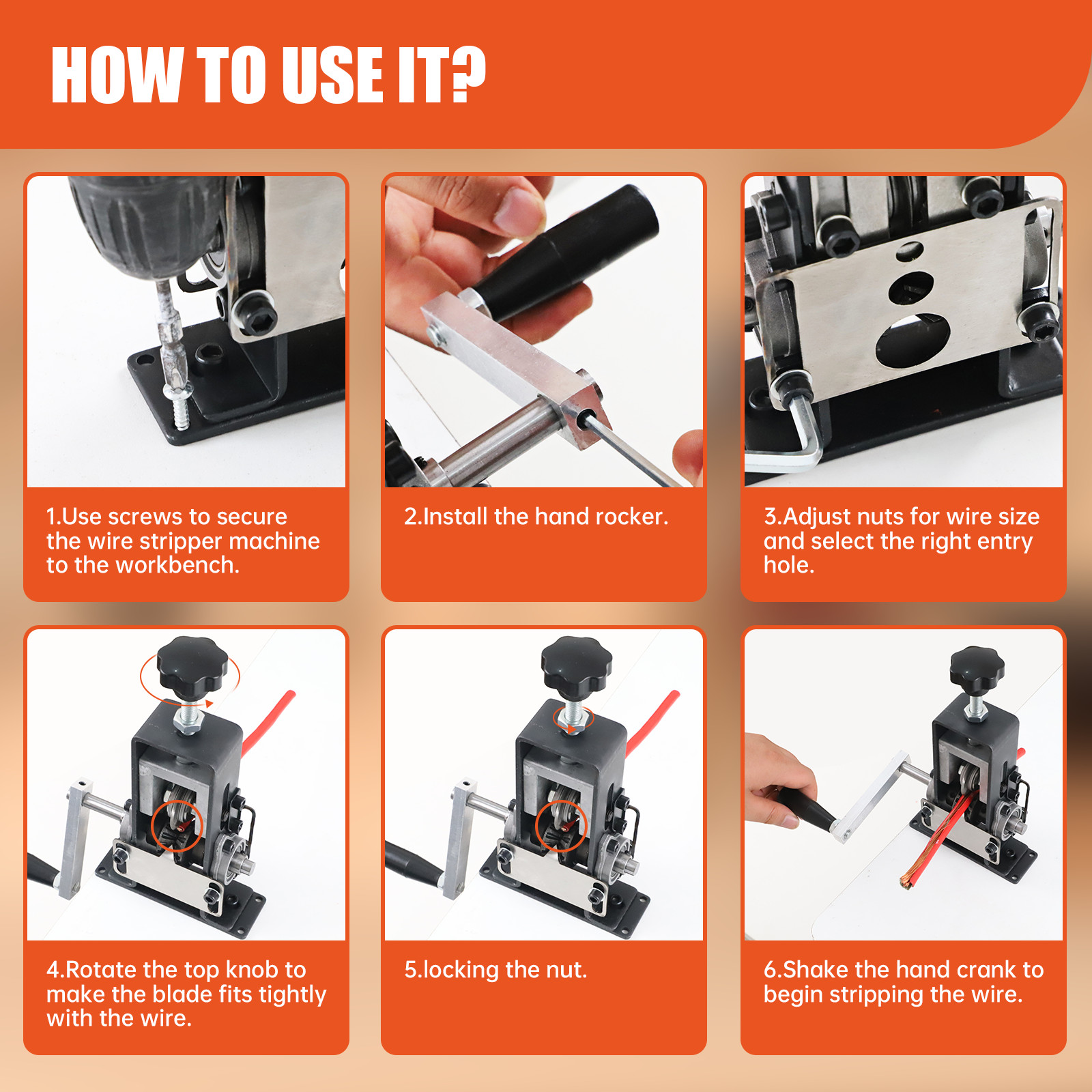 HOW TO USE IT?

1.Use screws to secure the wire stripper machine to the workbench.

2.Install the hand rocker.

3.Adjust nuts for wire size and select the right entry hole.

4.Rotate the top knob to make the blade fits tightly with the wire.

5.locking the nut.

6.Shake the hand crank to begin stripping the wire.