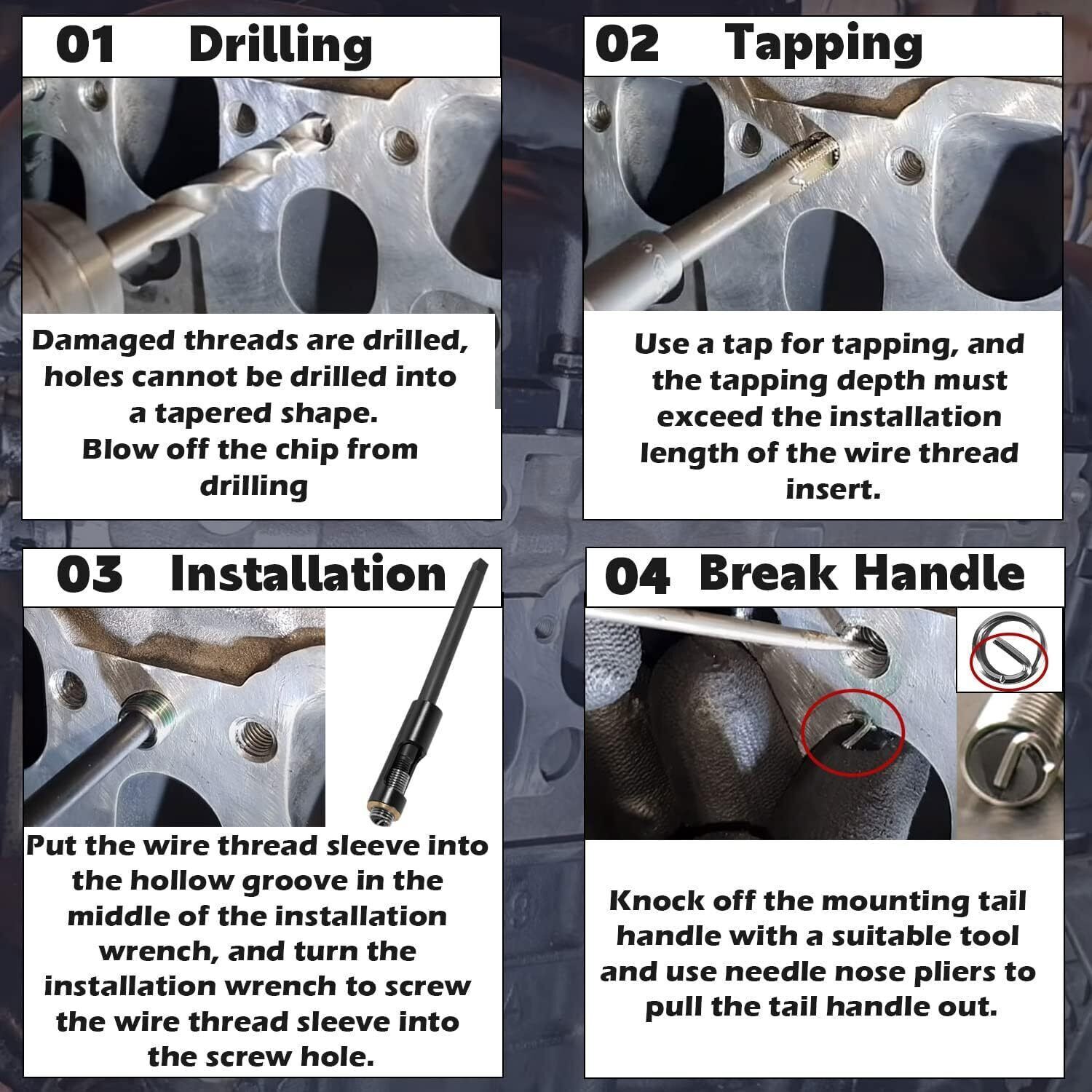 01 Drilling

Damaged threads are drilled, holes cannot be drilled into a tapered shape.
Blow off the chip from drilling

02 Tapping

Use a tap for tapping, and the tapping depth must exceed the installation length of the wire thread insert.

03 Installation

Put the wire thread sleeve into the hollow groove in the middle of the installation wrench, and turn the installation wrench to screw the wire thread sleeve into the screw hole.

04 Break Handle

Knock off the mounting tail handle with a suitable tool and use needle nose pliers to pull the tail handle out.