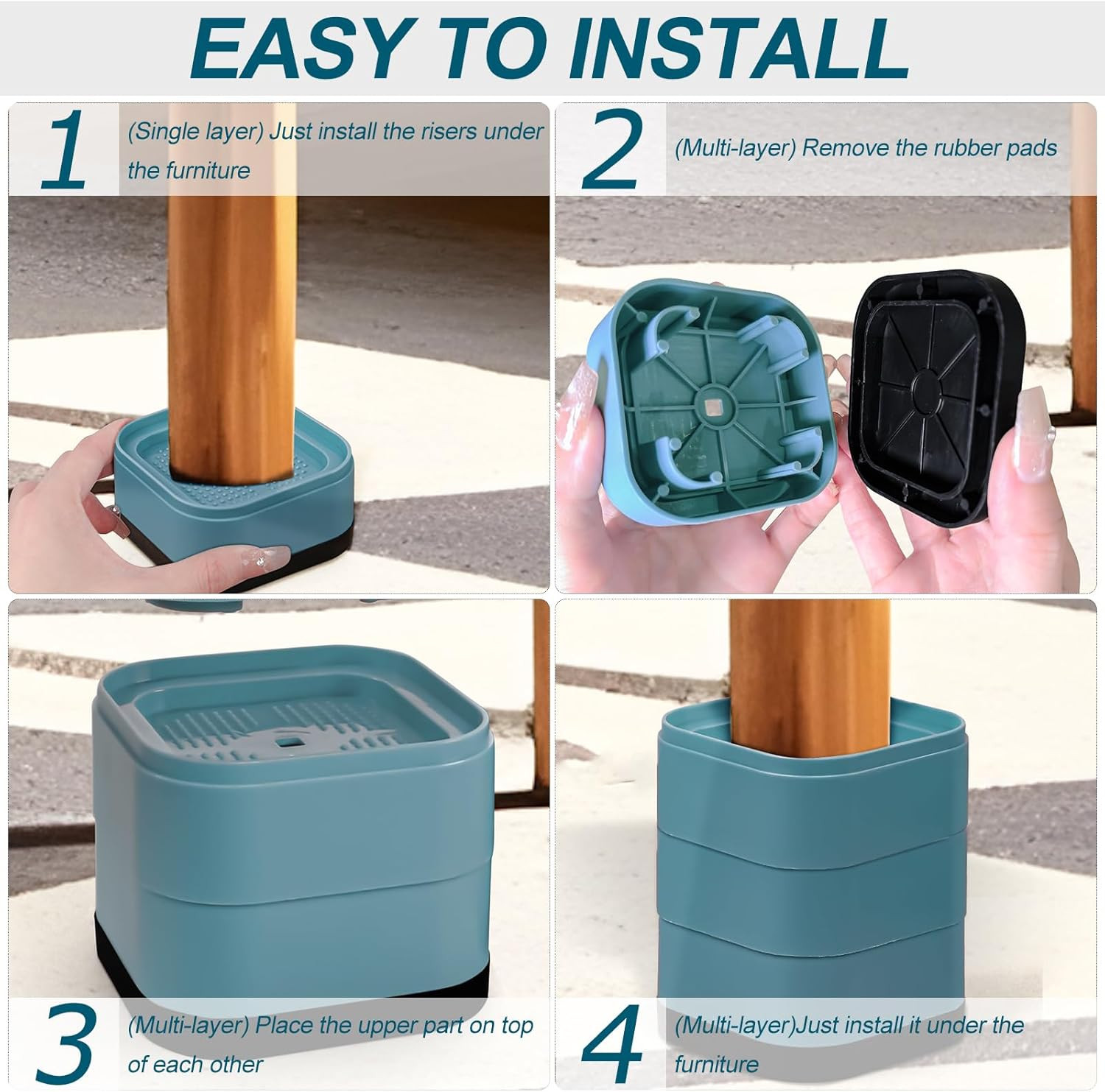 EASY TO INSTALL

1

(Single layer) Just install the risers under the furniture

2

(Multi-layer) Remove the rubber pads

3

(Multi-layer) Place the upper part on top of each other

4

(Multi-layer)Just install it under the furniture