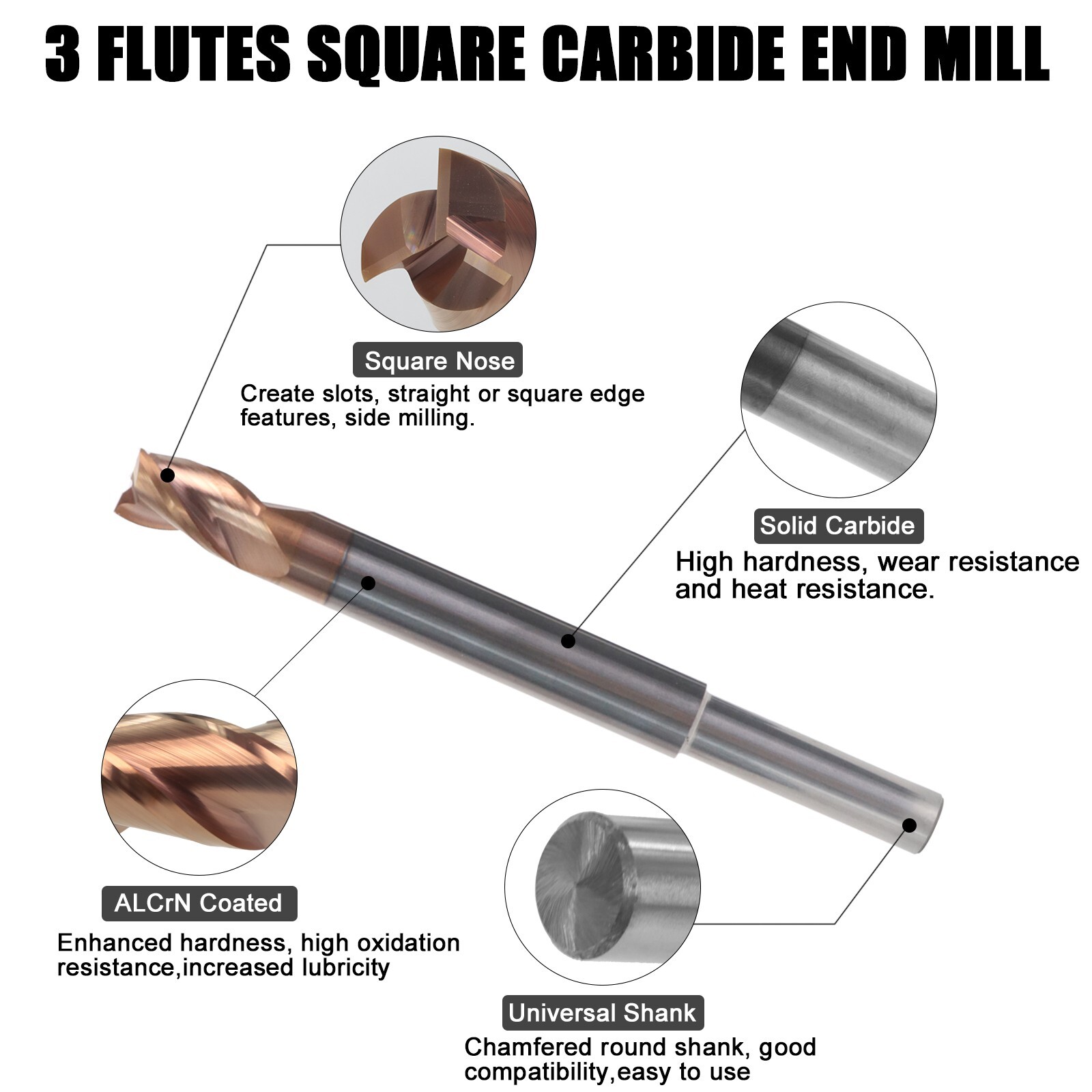 3 FLUTES SQUARE CARBIDE END MILL

Square Nose
Create slots, straight or square edge features, side milling.

Solid Carbide
High hardness, wear resistance and heat resistance.

ALCrN Coated
Enhanced hardness, high oxidation resistance,increased lubricity

Universal Shank
Chamfered round shank, good compatibility,easy to use