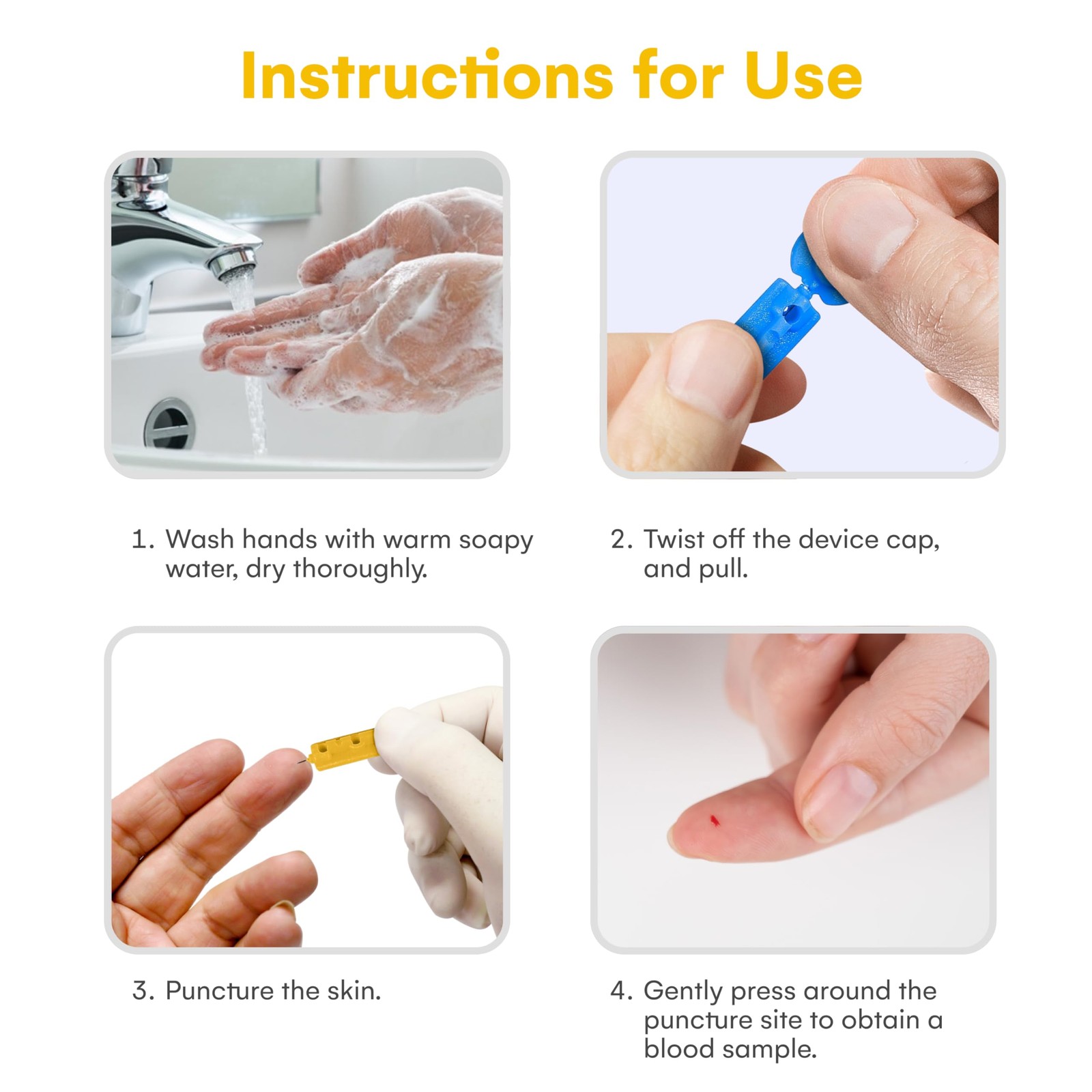 Instructions for Use

1. Wash hands with warm soapy water, dry thoroughly.

2. Twist off the device cap, and pull.

3. Puncture the skin.

4. Gently press around the puncture site to obtain a blood sample.